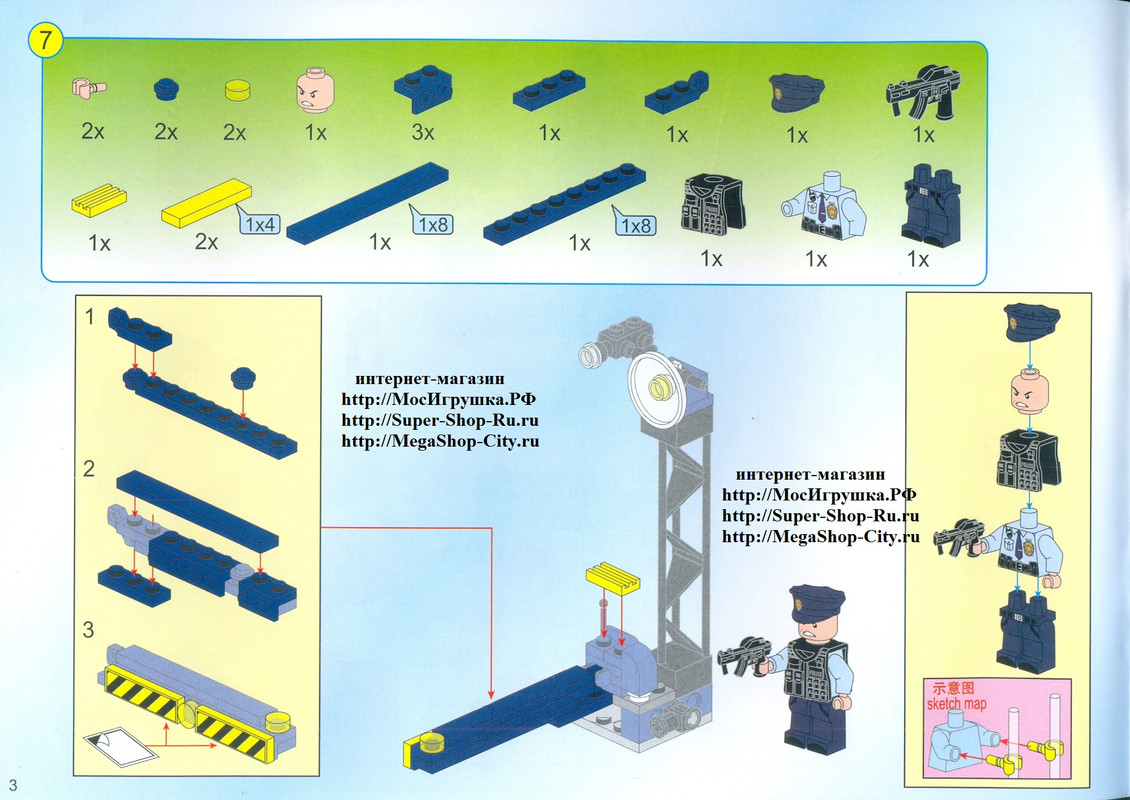 7

2x 2x 2x 1x 3x 1x 1x 1x 1x

1x 2x 1x4 1x 1x8 1x 1x8 1x 1x 1x

1

2

3

интернет-магазин
http://МосИгрушка.РФ
http://Super-Shop-Ru.ru
http://MegaShop-City.ru

интернет-магазин
http://МосИгрушка.РФ
http://Super-Shop-Ru.ru
http://MegaShop-City.ru

示意图
sketch map

3