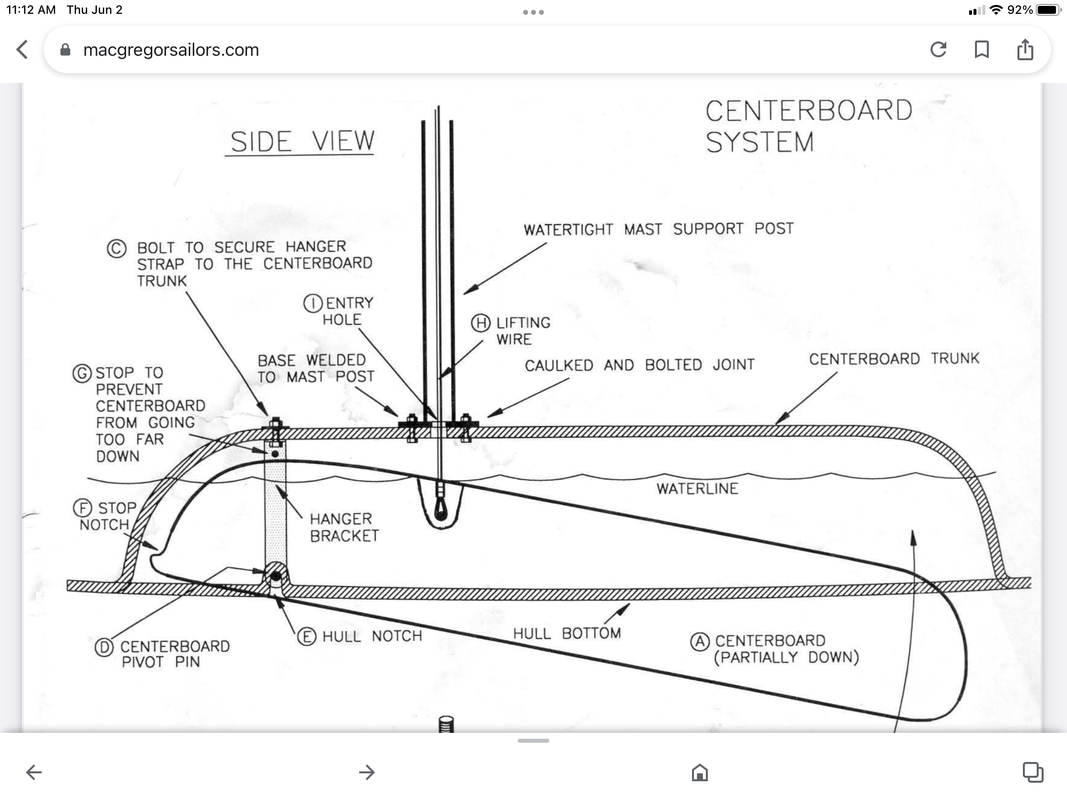 11:12 AM Thu Jun 2

92%

macgregorsailors.com

SIDE VIEW

CENTERBOARD SYSTEM

WATERTIGHT MAST SUPPORT POST

Ⓒ BOLT TO SECURE HANGER STRAP TO THE CENTERBOARD TRUNK

Ⓘ ENTRY HOLE

Ⓗ LIFTING WIRE

BASE WELDED TO MAST POST

CAULKED AND BOLTED JOINT

CENTERBOARD TRUNK

Ⓖ STOP TO PREVENT CENTERBOARD FROM GOING TOO FAR DOWN

WATERLINE

Ⓕ STOP NOTCH

HANGER BRACKET

Ⓓ CENTERBOARD PIVOT PIN

Ⓔ HULL NOTCH

HULL BOTTOM

Ⓐ CENTERBOARD (PARTIALLY DOWN)