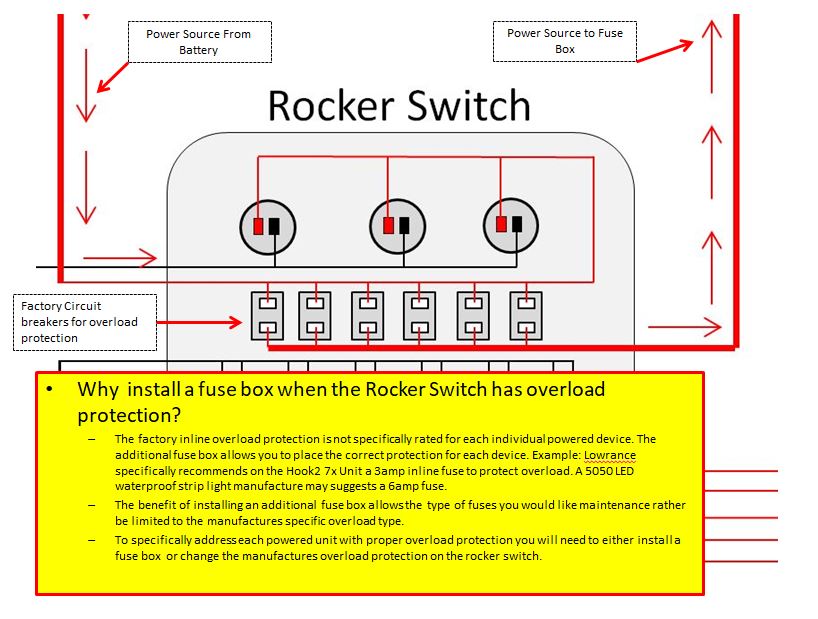 Power Source From Battery

Power Source to Fuse Box

Rocker Switch

Factory Circuit breakers for overload protection

• Why install a fuse box when the Rocker Switch has overload protection?

– The factory inline overload protection is not specifically rated for each individual powered device. The additional fuse box allows you to place the correct protection for each device. Example: Lowrance specifically recommends on the Hook2 7x Unit a 3amp inline fuse to protect overload. A 5050 LED waterproof strip light manufacture may suggests a 6amp fuse.

– The benefit of installing an additional fuse box allows the type of fuses you would like maintenance rather be limited to the manufactures specific overload type.

– To specifically address each powered unit with proper overload protection you will need to either install a fuse box or change the manufactures overload protection on the rocker switch.