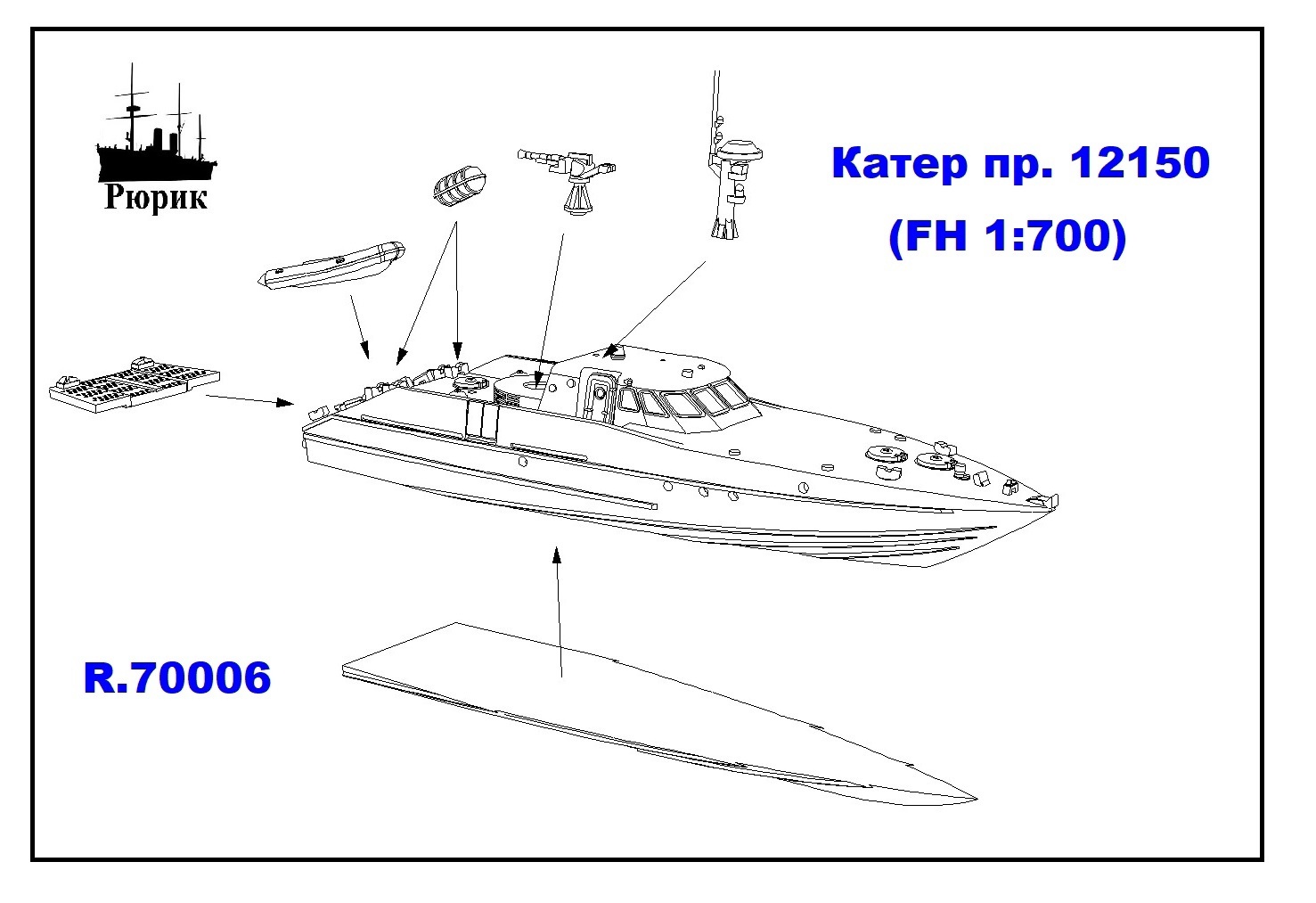 Рюрик

Катер пр. 12150
(FH 1:700)

R.70006