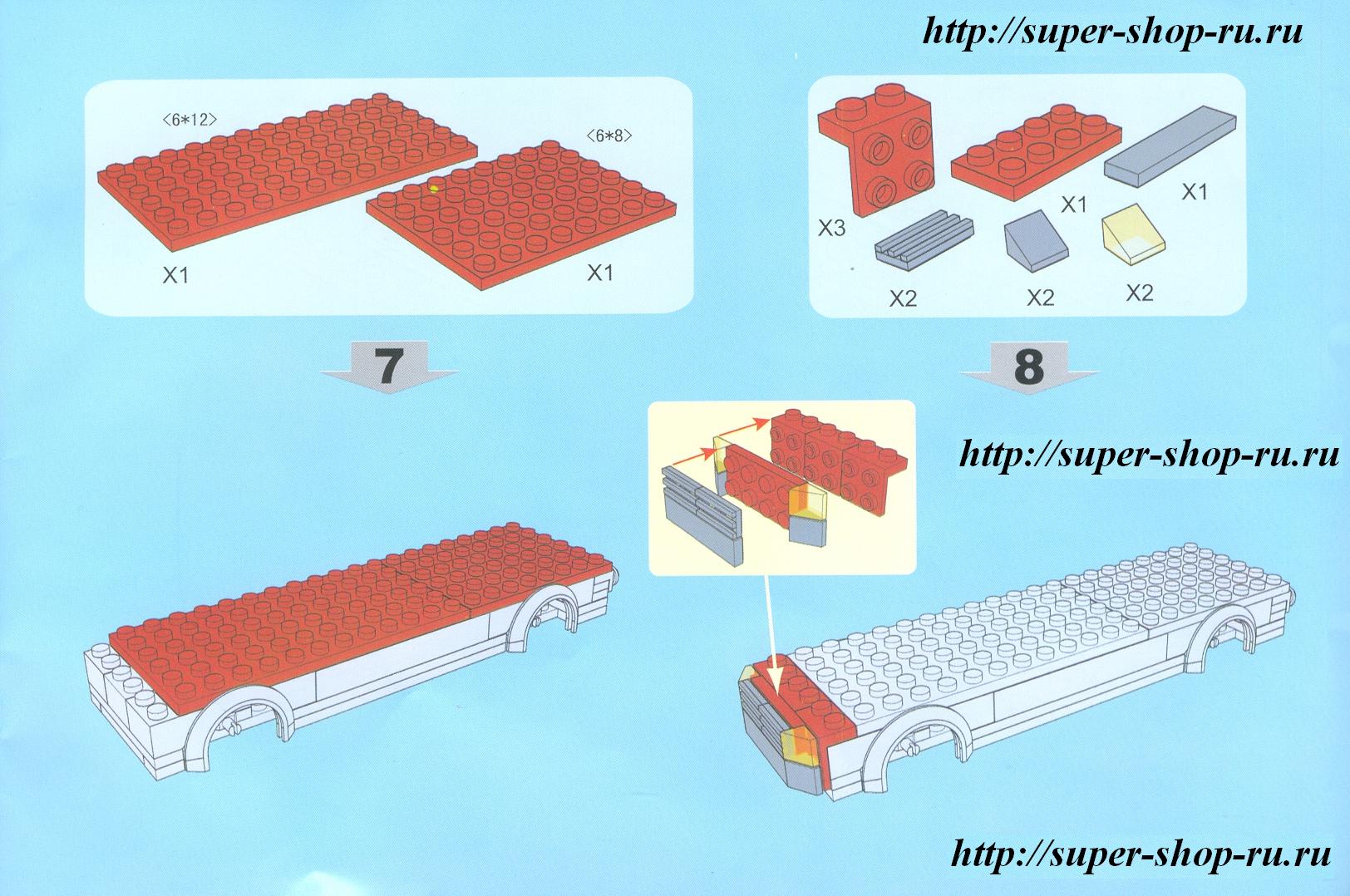 http://super-shop-ru.ru

<6*12>

<6*8>

X1

X1

X3

X1

X1

X2

X2

X2

7

8

http://super-shop-ru.ru

http://super-shop-ru.ru