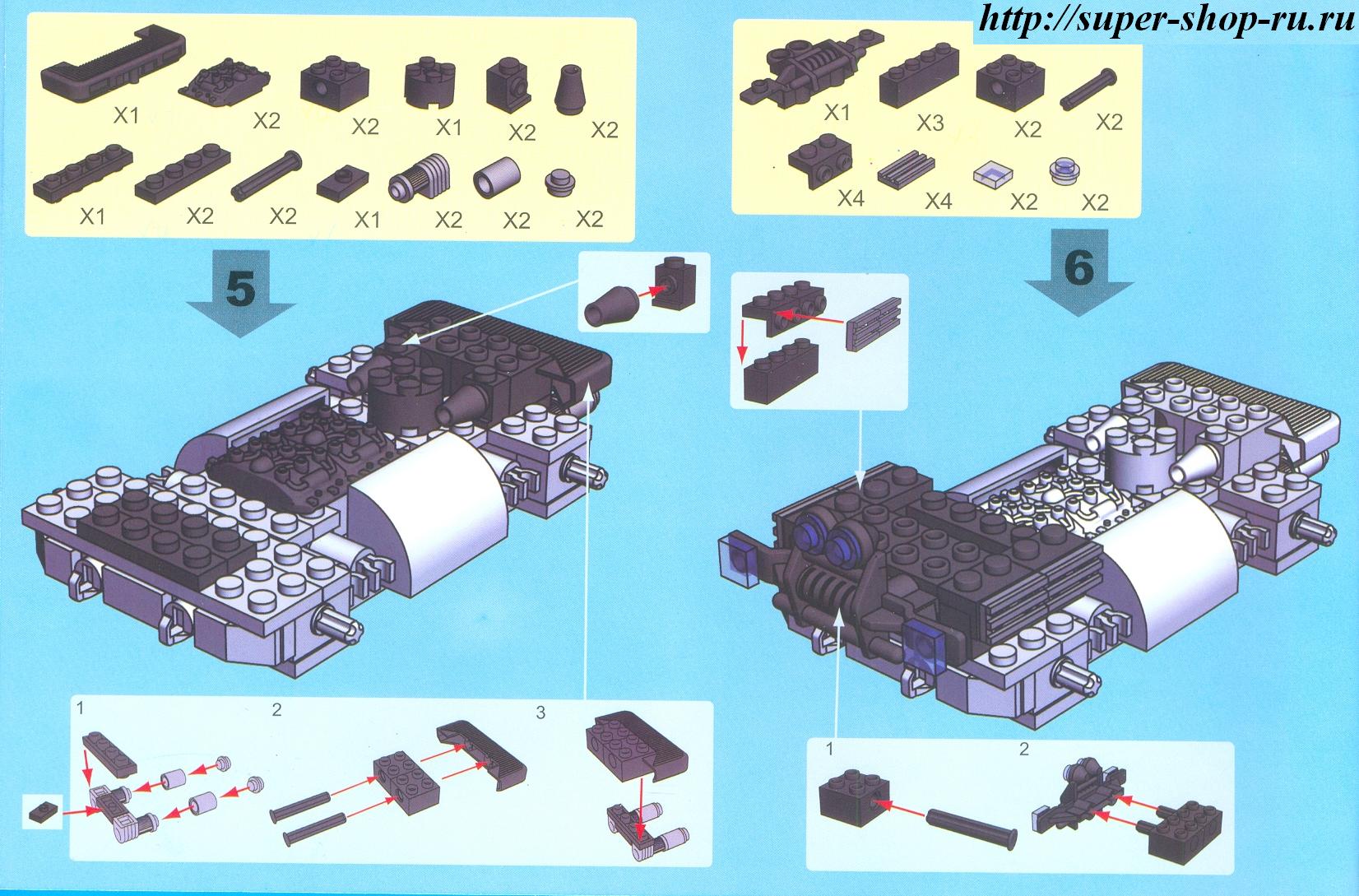 http://super-shop-ru.ru

X1 X2 X2 X1 X2 X2
X1 X2 X2 X1 X2 X2 X2

5

1 2 3

X1 X3 X2 X2
X4 X4 X2 X2

6

1 2