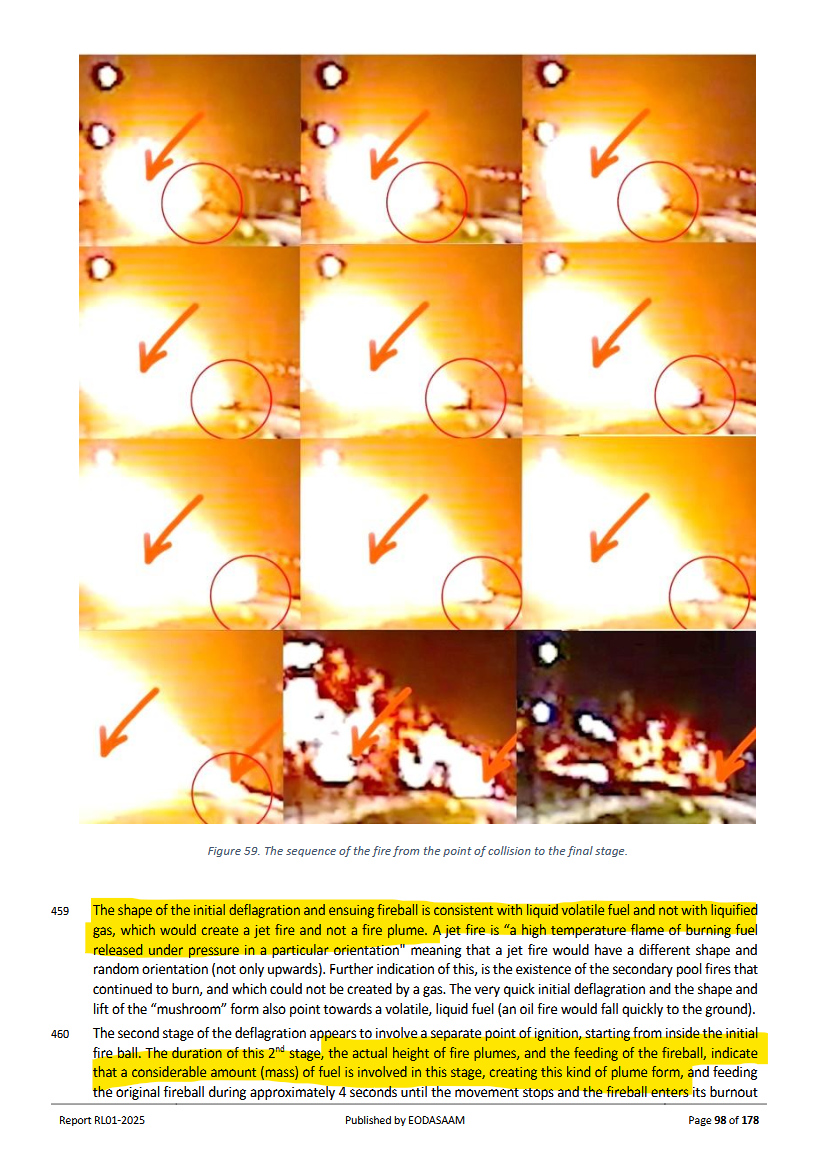 Figure 59. The sequence of the fire from the point of collision to the final stage.

459 The shape of the initial deflagration and ensuing fireball is consistent with liquid volatile fuel and not with liquified gas, which would create a jet fire and not a fire plume. A jet fire is "a high temperature flame of burning fuel released under pressure in a particular orientation" meaning that a jet fire would have a different shape and random orientation (not only upwards). Further indication of this, is the existence of the secondary pool fires that continued to burn, and which could not be created by a gas. The very quick initial deflagration and the shape and lift of the "mushroom" form also point towards a volatile, liquid fuel (an oil fire would fall quickly to the ground).

460 The second stage of the deflagration appears to involve a separate point of ignition, starting from inside the initial fire ball. The duration of this 2$^{nd}$ stage, the actual height of fire plumes, and the feeding of the fireball, indicate that a considerable amount (mass) of fuel is involved in this stage, creating this kind of plume form, and feeding the original fireball during approximately 4 seconds until the movement stops and the fireball enters its burnout

Report RL01-2025 Published by EODASAAM Page 98 of 178