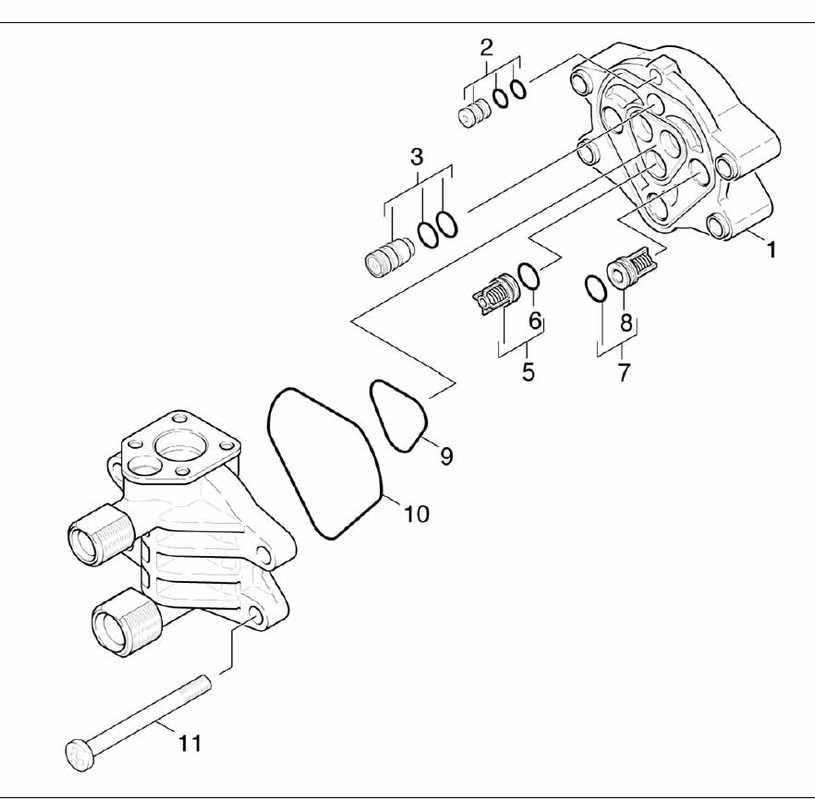 2
3
1
6
8
5
7
9
10
11