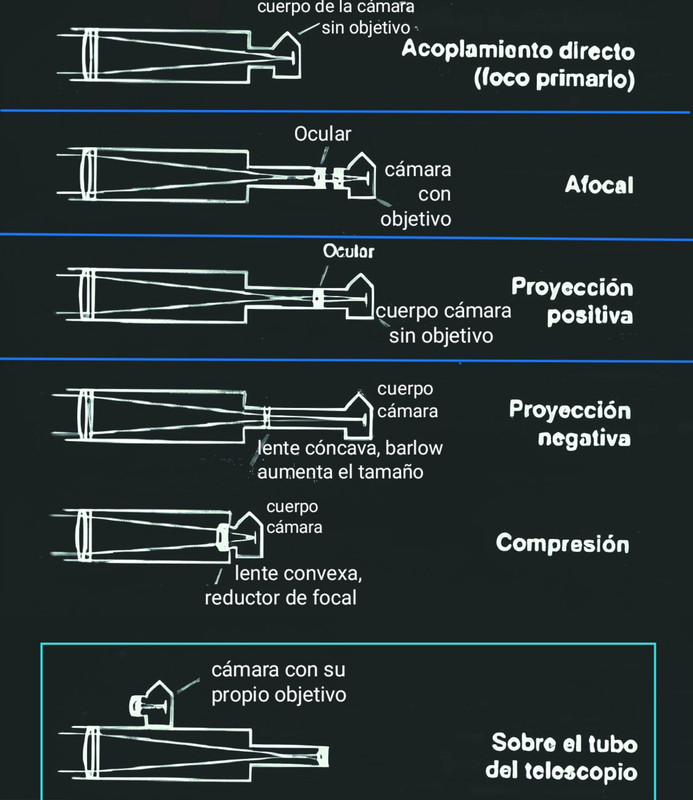 cuerpo de la cámara
sin objetivo

Acoplamiento directo
(foco primario)

Ocular

cámara
con
objetivo

Afocal

Ocular

cuerpo cámara
sin objetivo

Proyección
positiva

cuerpo
cámara

lente cóncava, barlow
aumenta el tamaño

Proyección
negativa

cuerpo
cámara

lente convexa,
reductor de focal

Compresión

cámara con su
propio objetivo

Sobre el tubo
del telescopio