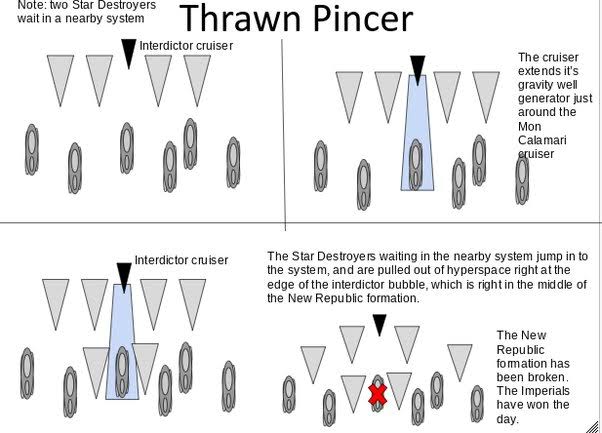 Note: two Star Destroyers wait in a nearby system

Thrawn Pincer

Interdictor cruiser

The cruiser extends it's gravity well generator just around the Mon Calamari cruiser

Interdictor cruiser

The Star Destroyers waiting in the nearby system jump in to the system, and are pulled out of hyperspace right at the edge of the interdictor bubble, which is right in the middle of the New Republic formation.

The New Republic formation has been broken. The Imperials have won the day.