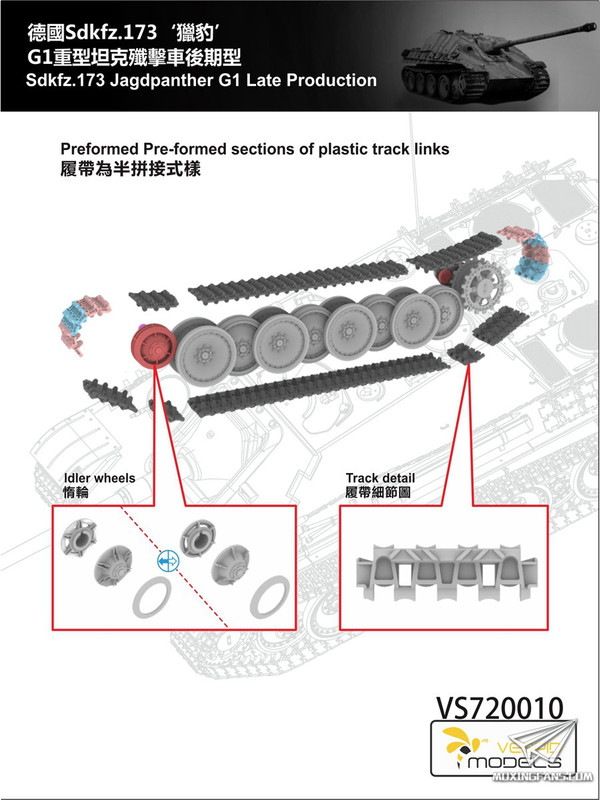 德國Sdkfz.173 '獵豹'
G1重型坦克殲擊車後期型
Sdkfz.173 Jagdpanther G1 Late Production

Preformed Pre-formed sections of plastic track links
履帶為半拼接式樣

Idler wheels
惰輪

Track detail
履帶細節圖

VS720010

VESPID MODELS

MOXINGFANS.COM