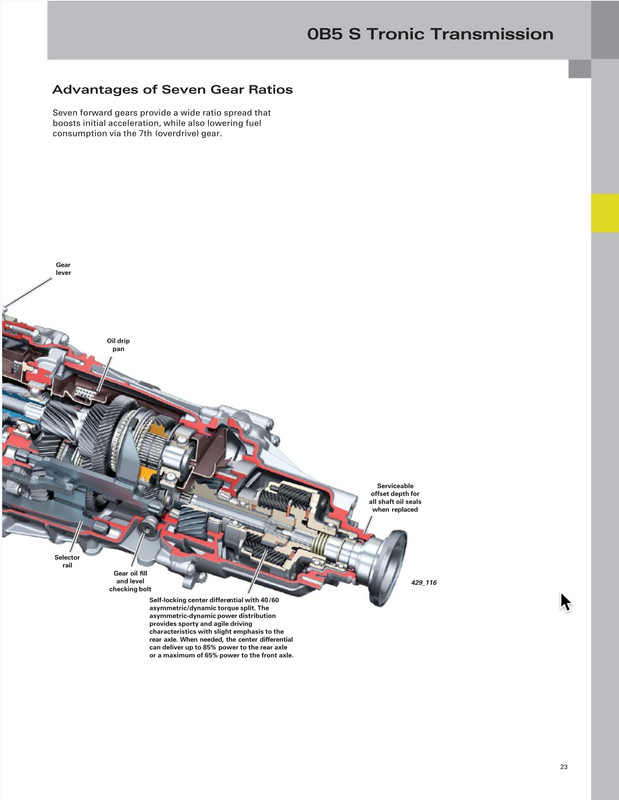 0B5 S Tronic Transmission

Advantages of Seven Gear Ratios

Seven forward gears provide a wide ratio spread that boosts initial acceleration, while also lowering fuel consumption via the 7th (overdrive) gear.

Gear lever

Oil drip pan

Serviceable offset depth for all shaft oil seals when replaced

Selector rail

Gear oil fill and level checking bolt

429_116

Self-locking center differential with 40/60 asymmetric/dynamic torque split. The asymmetric-dynamic power distribution provides sporty and agile driving characteristics with slight emphasis to the rear axle. When needed, the center differential can deliver up to 85% power to the rear axle or a maximum of 65% power to the front axle.

23