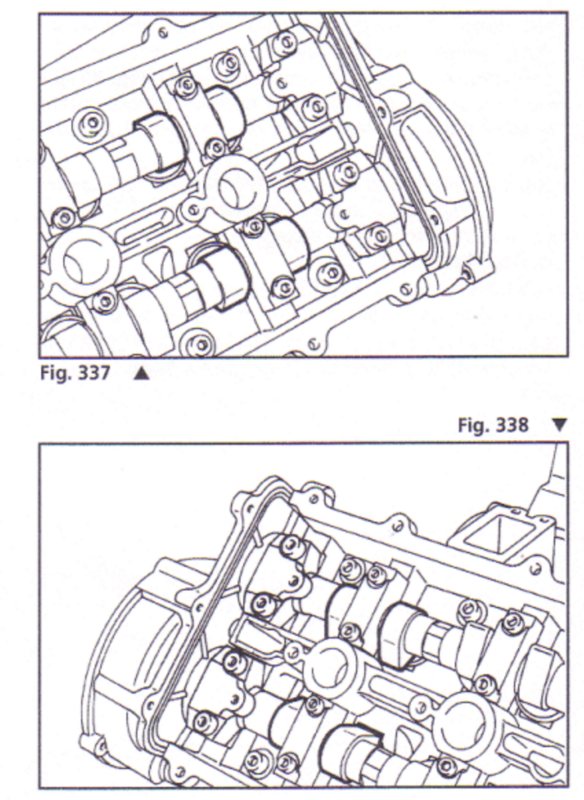 Fig. 337 ▲

Fig. 338 ▼