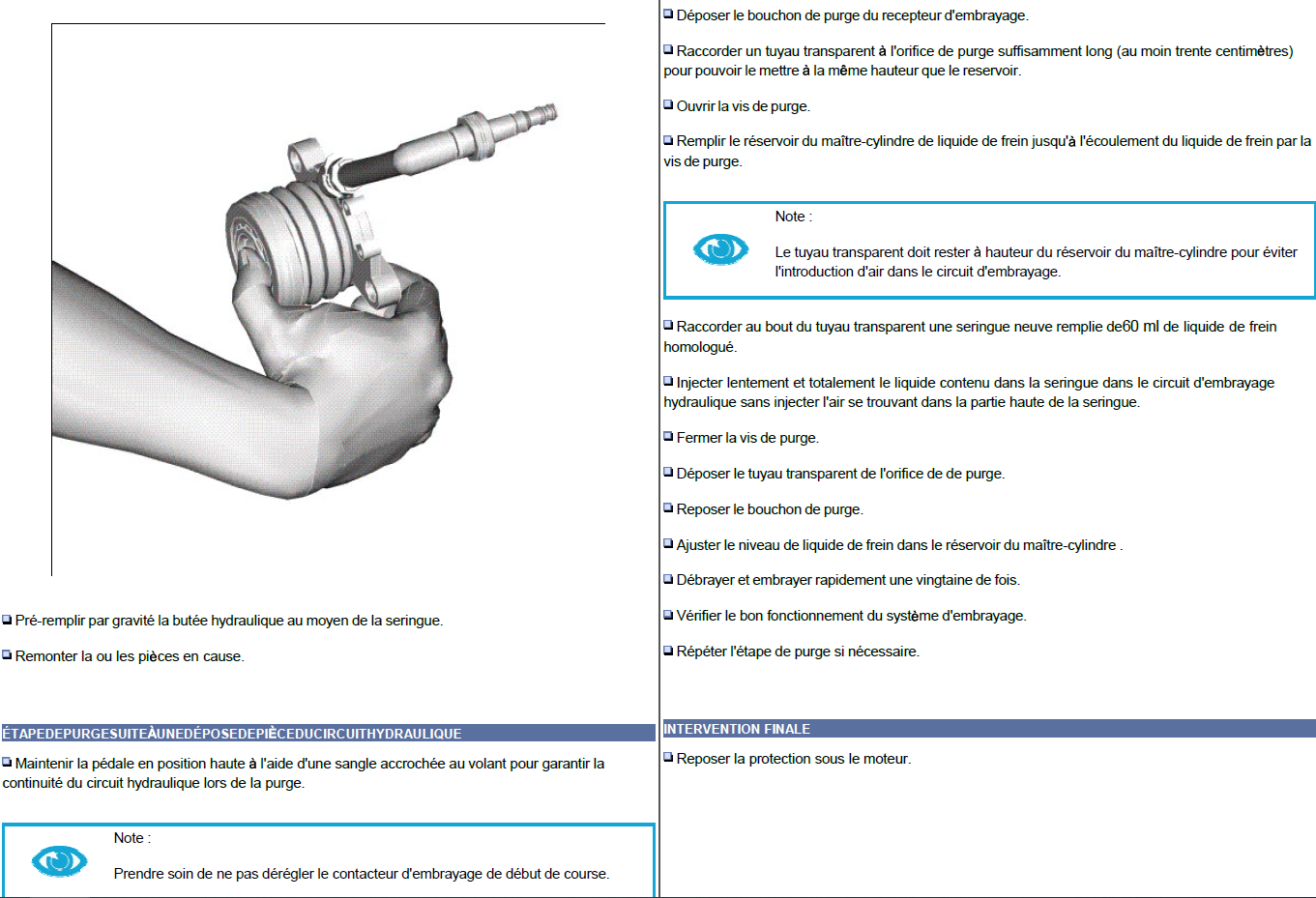 Pré-remplir par gravité la butée hydraulique au moyen de la seringue.

Remonter la ou les pièces en cause.

ÉTAPEDEPURGESUITEÀUNEDÉPOSEDEPIÈCEDUCIRCUITHYDRAULIQUE

Maintenir la pédale en position haute à l'aide d'une sangle accrochée au volant pour garantir la continuité du circuit hydraulique lors de la purge.

Note :

Prendre soin de ne pas dérégler le contacteur d'embrayage de début de course.

Déposer le bouchon de purge du recepteur d'embrayage.

Raccorder un tuyau transparent à l'orifice de purge suffisamment long (au moin trente centimètres) pour pouvoir le mettre à la même hauteur que le reservoir.

Ouvrir la vis de purge.

Remplir le réservoir du maître-cylindre de liquide de frein jusqu'à l'écoulement du liquide de frein par la vis de purge.

Note :

Le tuyau transparent doit rester à hauteur du réservoir du maître-cylindre pour éviter l'introduction d'air dans le circuit d'embrayage.

Raccorder au bout du tuyau transparent une seringue neuve remplie de60 ml de liquide de frein homologué.

Injecter lentement et totalement le liquide contenu dans la seringue dans le circuit d'embrayage hydraulique sans injecter l'air se trouvant dans la partie haute de la seringue.

Fermer la vis de purge.

Déposer le tuyau transparent de l'orifice de de purge.

Reposer le bouchon de purge.

Ajuster le niveau de liquide de frein dans le réservoir du maître-cylindre .

Débrayer et embrayer rapidement une vingtaine de fois.

Vérifier le bon fonctionnement du système d'embrayage.

Répéter l'étape de purge si nécessaire.

INTERVENTION FINALE

Reposer la protection sous le moteur.