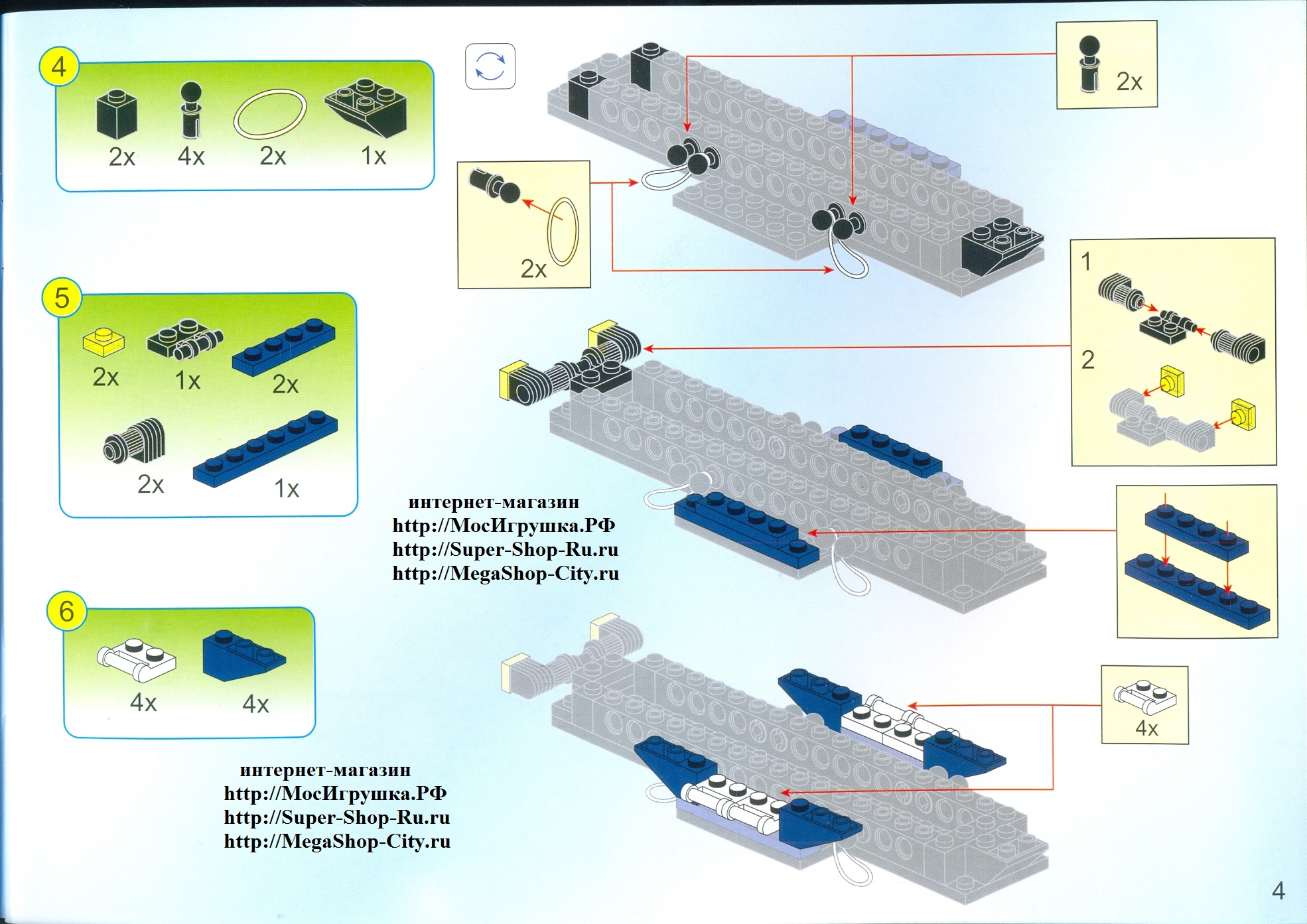 4

2x 4x 2x 1x

2x

2x

5

2x 1x 2x

2x 1x

1

2

интернет-магазин
http://МосИгрушка.РФ
http://Super-Shop-Ru.ru
http://MegaShop-City.ru

6

4x 4x

4x

интернет-магазин
http://МосИгрушка.РФ
http://Super-Shop-Ru.ru
http://MegaShop-City.ru

4