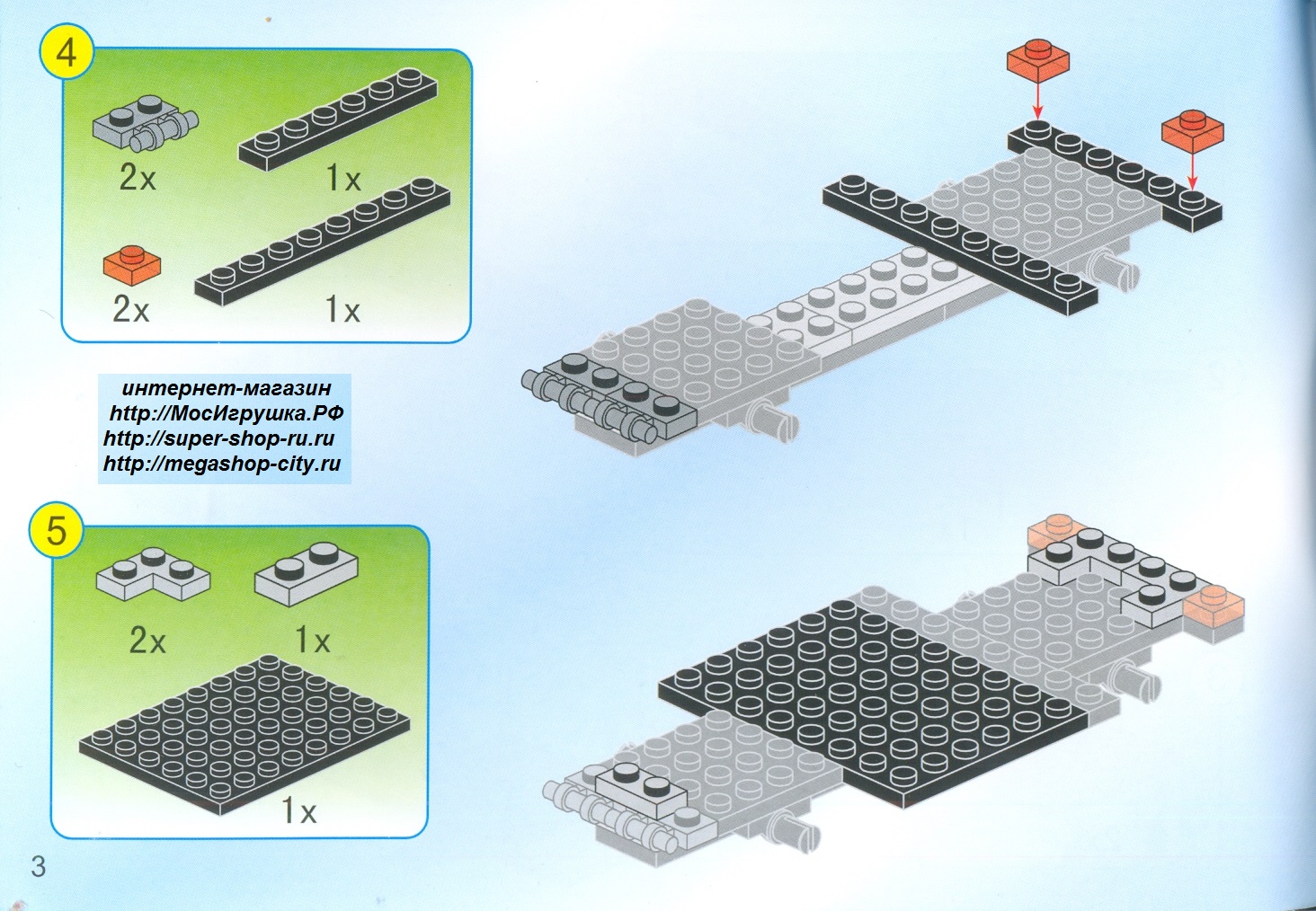 4

2x

1x

2x

1x

интернет-магазин
http://МосИгрушка.РФ
http://super-shop-ru.ru
http://megashop-city.ru

5

2x

1x

1x

3