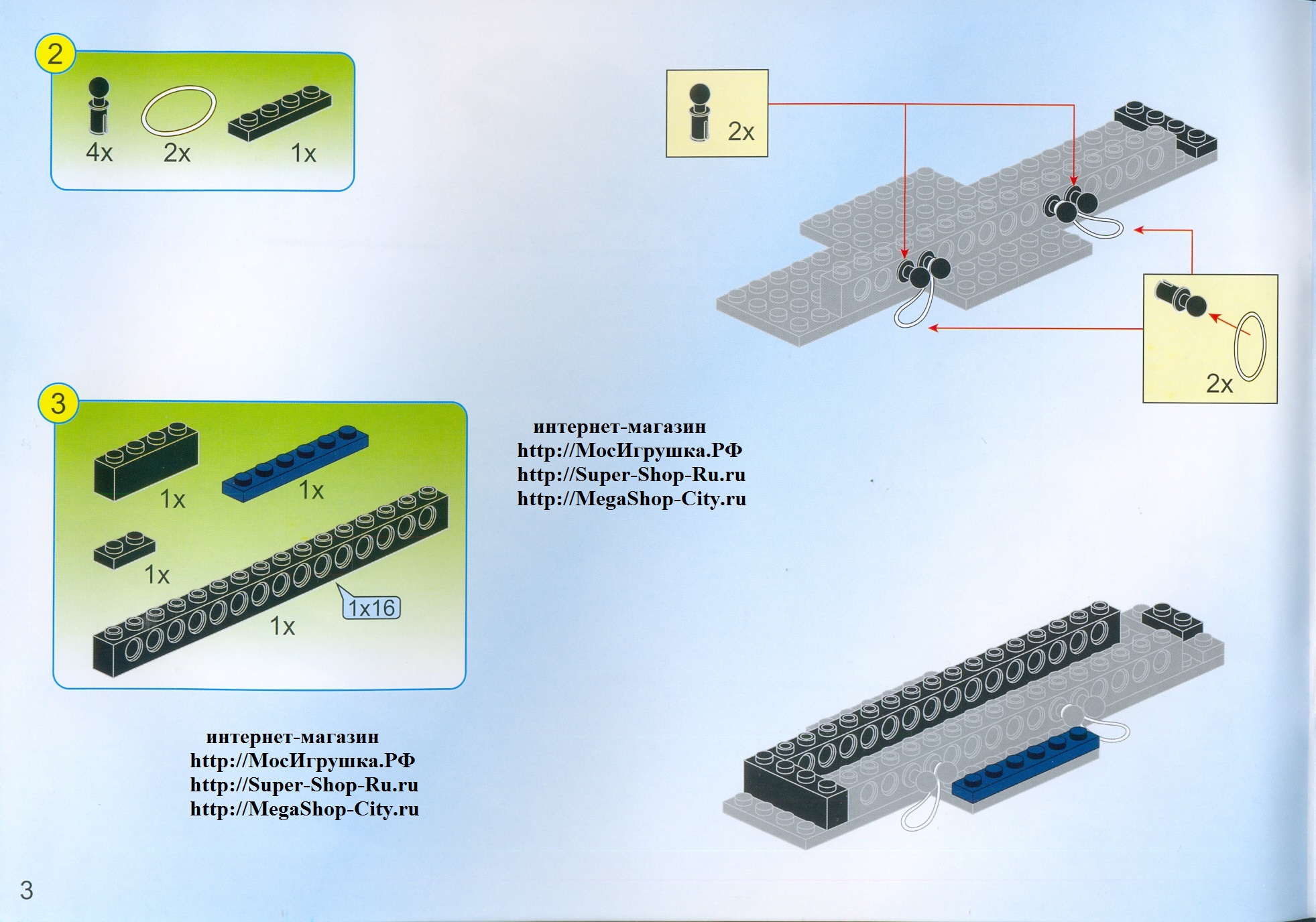 2

4x 2x 1x

2x

2x

3

1x 1x

1x

1x16

1x

интернет-магазин
http://МосИгрушка.РФ
http://Super-Shop-Ru.ru
http://MegaShop-City.ru

интернет-магазин
http://МосИгрушка.РФ
http://Super-Shop-Ru.ru
http://MegaShop-City.ru

3