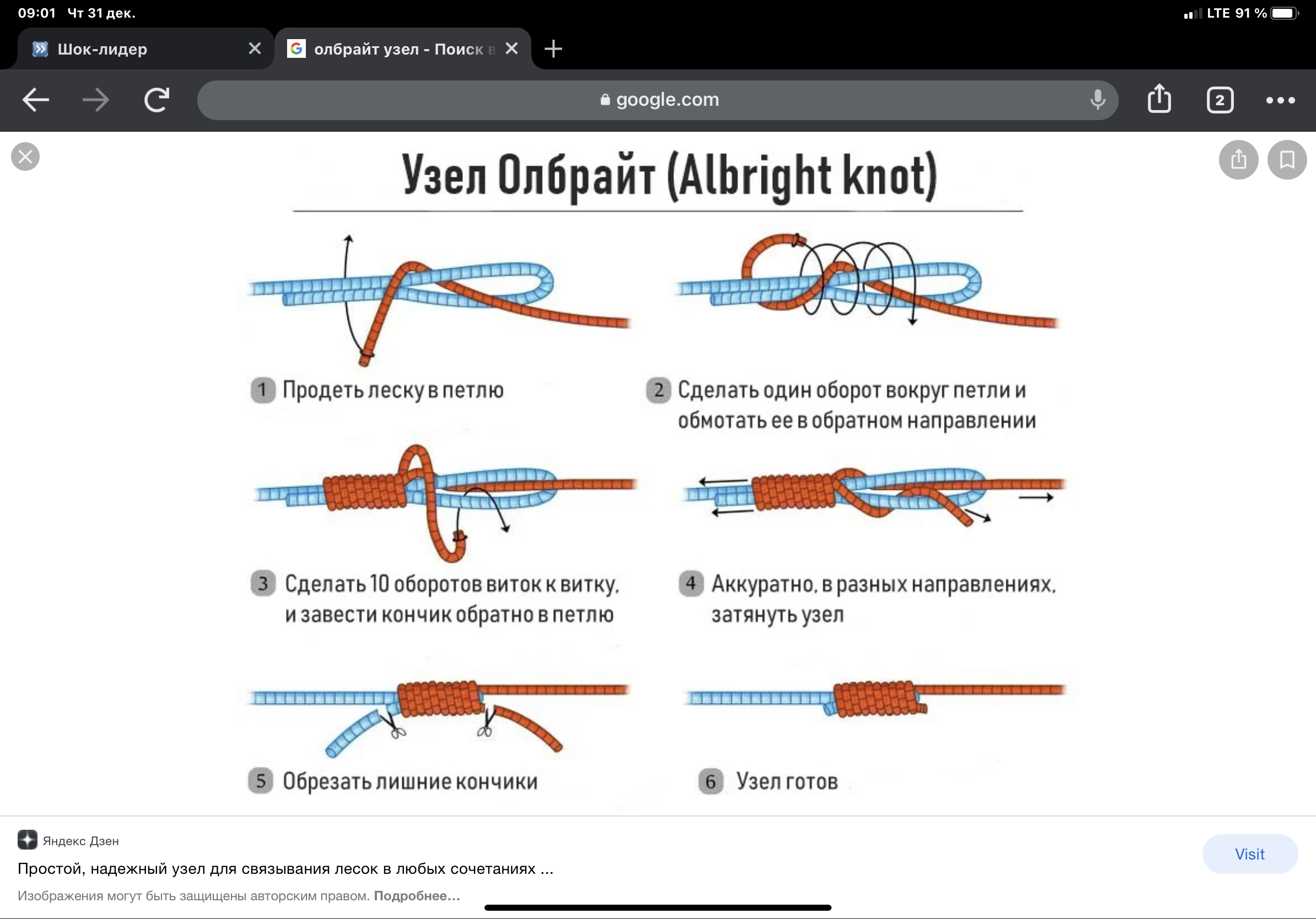 09:01 Чт 31 дек.

LTE 91 %

Шок-лидер

олбрайт узел - Поиск в

google.com

2

Узел Олбрайт (Albright knot)

1 Продеть леску в петлю

2 Сделать один оборот вокруг петли и обмотать ее в обратном направлении

3 Сделать 10 оборотов виток к витку, и завести кончик обратно в петлю

4 Аккуратно, в разных направлениях, затянуть узел

5 Обрезать лишние кончики

6 Узел готов

Яндекс Дзен

Простой, надежный узел для связывания лесок в любых сочетаниях ...

Изображения могут быть защищены авторским правом. Подробнее...

Visit