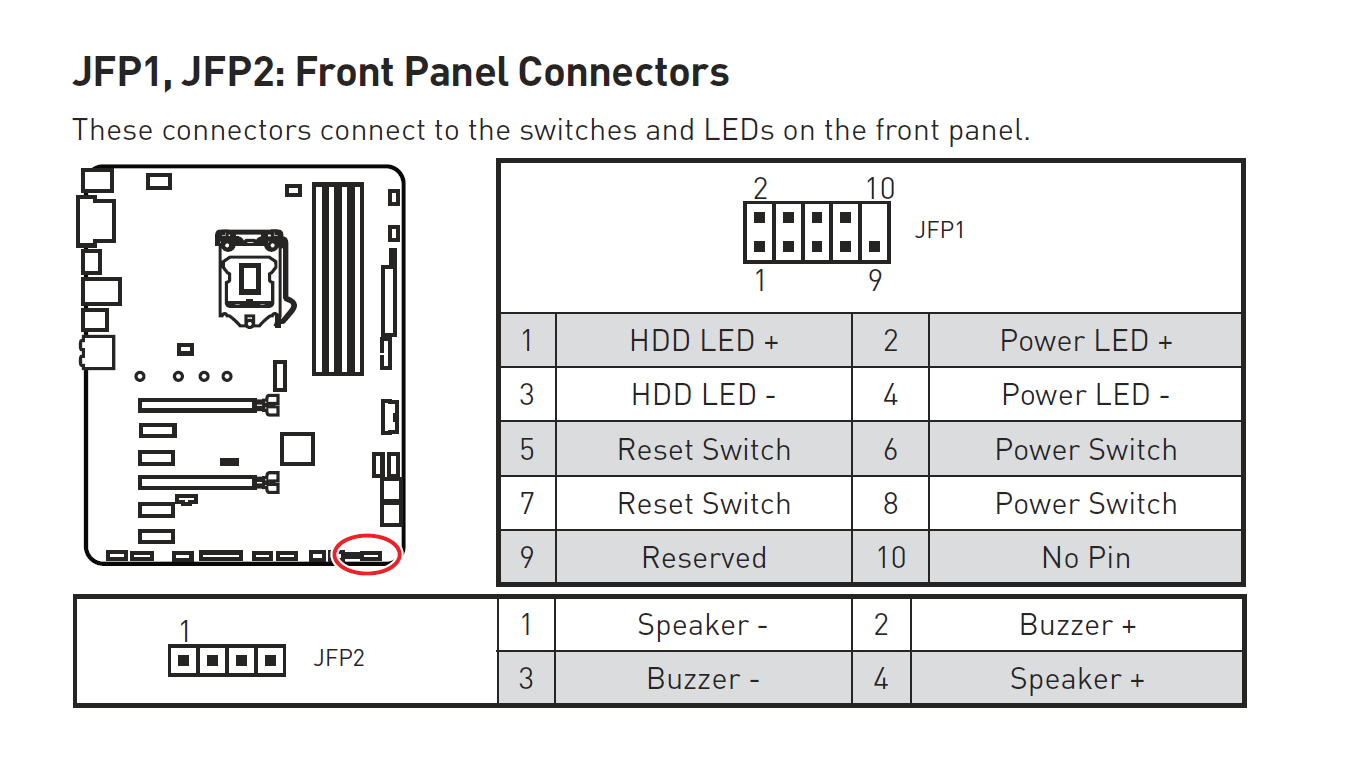 JFP1, JFP2: Front Panel Connectors

These connectors connect to the switches and LEDs on the front panel.

2 10
JFP1
1 9

| 1 | HDD LED + | 2 | Power LED + |
|---|---|---|---|
| 3 | HDD LED - | 4 | Power LED - |
| 5 | Reset Switch | 6 | Power Switch |
| 7 | Reset Switch | 8 | Power Switch |
| 9 | Reserved | 10 | No Pin |

1
JFP2

| 1 | Speaker - | 2 | Buzzer + |
|---|---|---|---|
| 3 | Buzzer - | 4 | Speaker + |