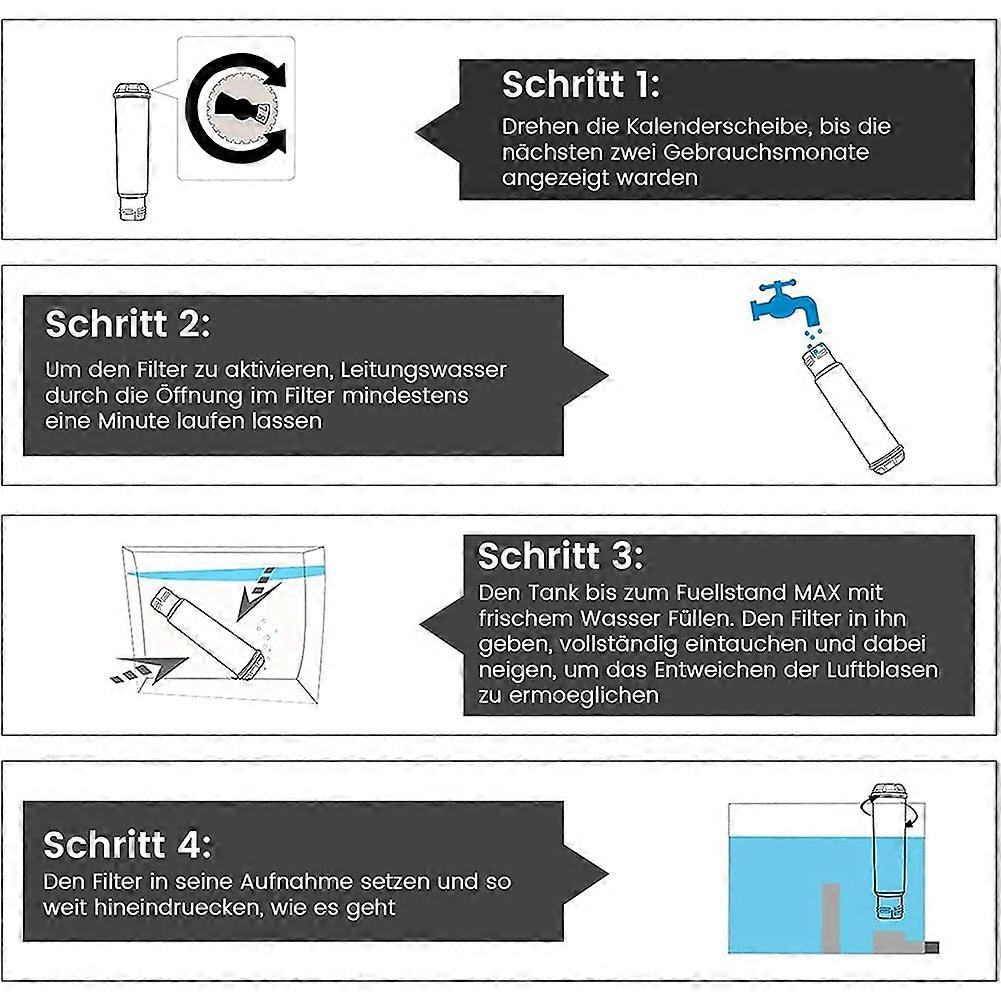 Schritt 1:
Drehen die Kalenderscheibe, bis die nächsten zwei Gebrauchsmonate angezeigt warden

Schritt 2:
Um den Filter zu aktivieren, Leitungswasser durch die Öffnung im Filter mindestens eine Minute laufen lassen

Schritt 3:
Den Tank bis zum Fuellstand MAX mit frischem Wasser Füllen. Den Filter in ihn geben, vollständig eintauchen und dabei neigen, um das Entweichen der Luftblasen zu ermoeglichen

Schritt 4:
Den Filter in seine Aufnahme setzen und so weit hineindruecken, wie es geht