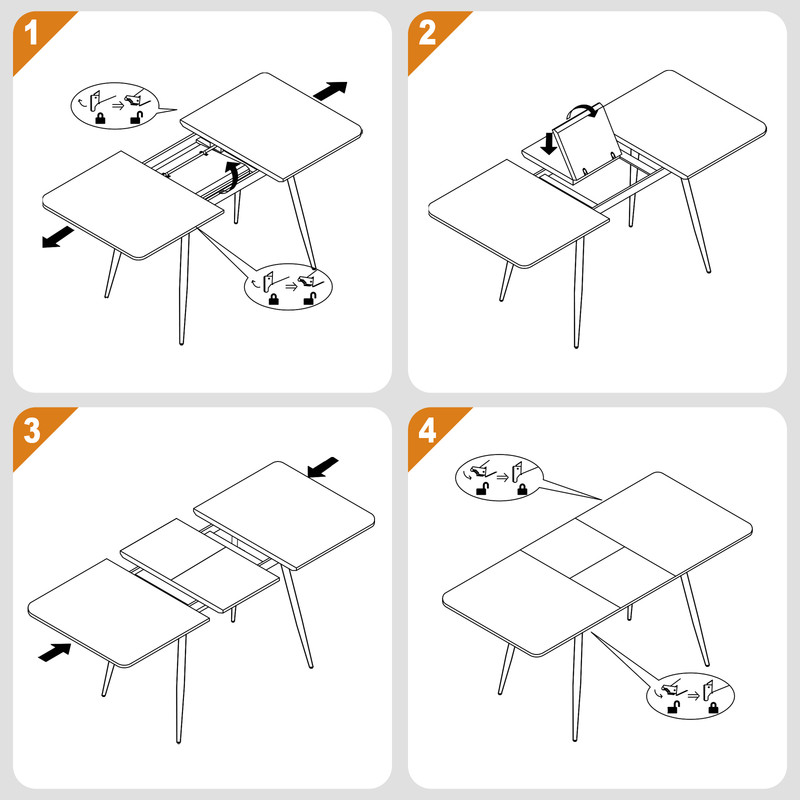 1

2

3

4