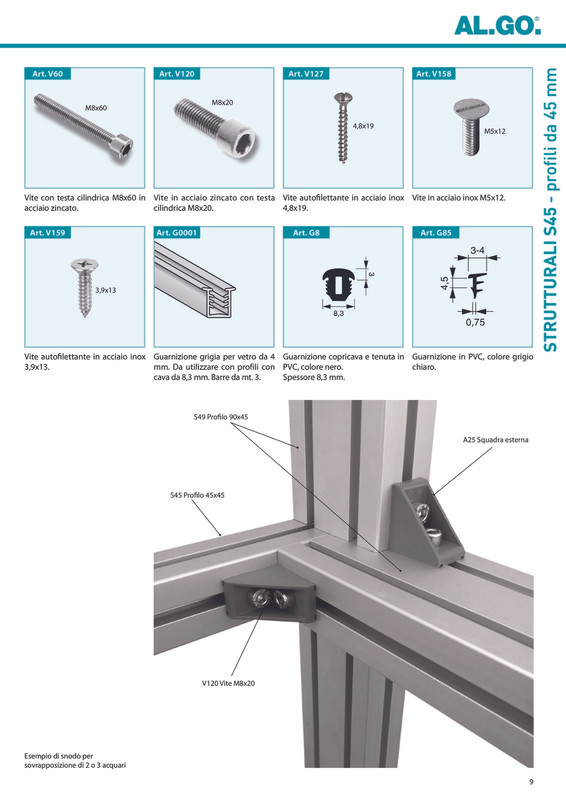 AL.GO.

STRUTTURALI S45 - profili da 45 mm

Art. V60
M8x60
Vite con testa cilindrica M8x60 in acciaio zincato.

Art. V120
M8x20
Vite in acciaio zincato con testa cilindrica M8x20.

Art. V127
4,8x19
Vite autofilettante in acciaio inox 4,8x19.

Art. V158
M5x12
Vite in acciaio inox M5x12.

Art. V159
3,9x13
Vite autofilettante in acciaio inox 3,9x13.

Art. G0001
Guarnizione grigia per vetro da 4 mm. Da utilizzare con profili con cava da 8,3 mm. Barre da mt. 3.

Art. G8
3
8,3
Guarnizione copricava e tenuta in PVC, colore nero. Spessore 8,3 mm.

Art. G85
3-4
4,5
0,75
Guarnizione in PVC, colore grigio chiaro.

S49 Profilo 90x45
A25 Squadra esterna
S45 Profilo 45x45
V120 Vite M8x20

Esempio di snodo per sovrapposizione di 2 o 3 acquari

9