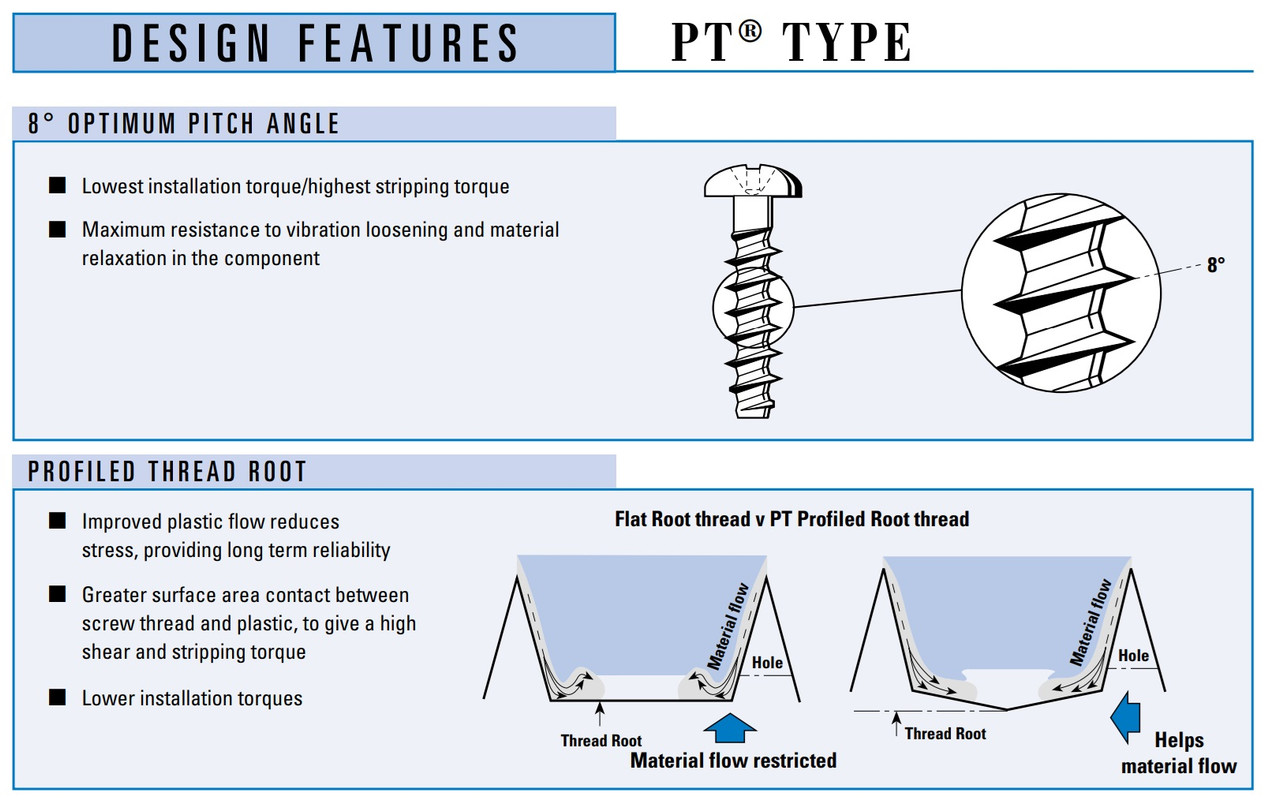 DESIGN FEATURES

PT® TYPE

8° OPTIMUM PITCH ANGLE

■ Lowest installation torque/highest stripping torque

■ Maximum resistance to vibration loosening and material relaxation in the component

8°

PROFILED THREAD ROOT

■ Improved plastic flow reduces stress, providing long term reliability

■ Greater surface area contact between screw thread and plastic, to give a high shear and stripping torque

■ Lower installation torques

Flat Root thread v PT Profiled Root thread

Material flow

Hole

Thread Root

Material flow restricted

Material flow

Hole

Thread Root

Helps material flow