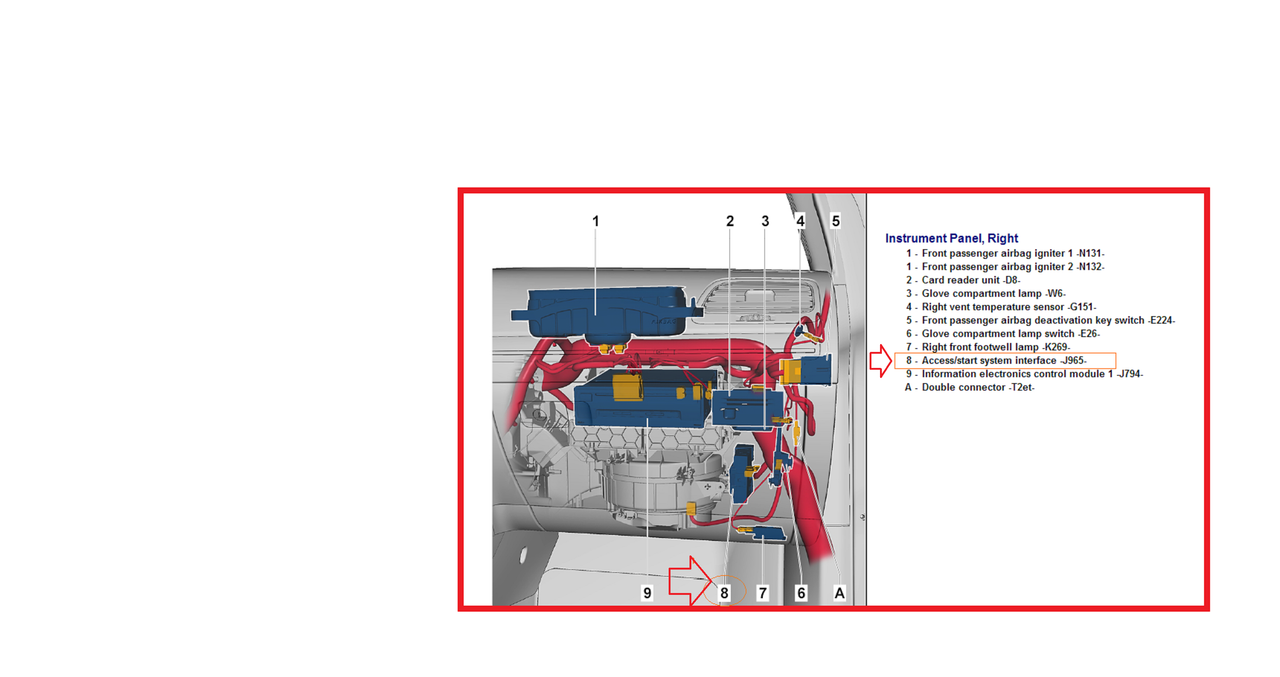 1
2
3
4
5
9
8
7
6
A

Instrument Panel, Right
1 - Front passenger airbag igniter 1 -N131-
1 - Front passenger airbag igniter 2 -N132-
2 - Card reader unit -D8-
3 - Glove compartment lamp -W6-
4 - Right vent temperature sensor -G151-
5 - Front passenger airbag deactivation key switch -E224-
6 - Glove compartment lamp switch -E26-
7 - Right front footwell lamp -K269-
8 - Access/start system interface -J965-
9 - Information electronics control module 1 -J794-
A - Double connector -T2et-