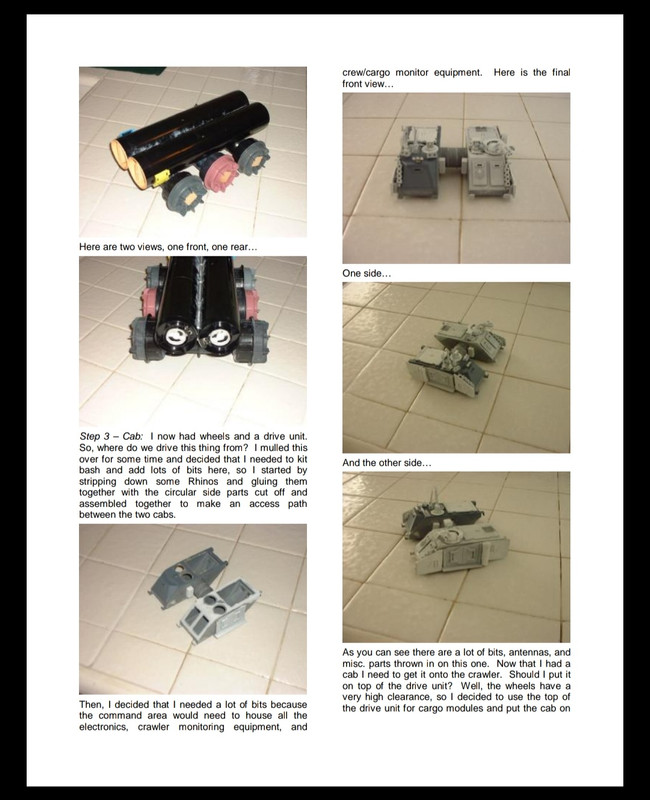 Here are two views, one front, one rear…

Step 3 – Cab: I now had wheels and a drive unit. So, where do we drive this thing from? I mulled this over for some time and decided that I needed to kit bash and add lots of bits here, so I started by stripping down some Rhinos and gluing them together with the circular side parts cut off and assembled together to make an access path between the two cabs.

Then, I decided that I needed a lot of bits because the command area would need to house all the electronics, crawler monitoring equipment, and crew/cargo monitor equipment. Here is the final front view…

One side…

And the other side…

As you can see there are a lot of bits, antennas, and misc. parts thrown in on this one. Now that I had a cab I need to get it onto the crawler. Should I put it on top of the drive unit? Well, the wheels have a very high clearance, so I decided to use the top of the drive unit for cargo modules and put the cab on