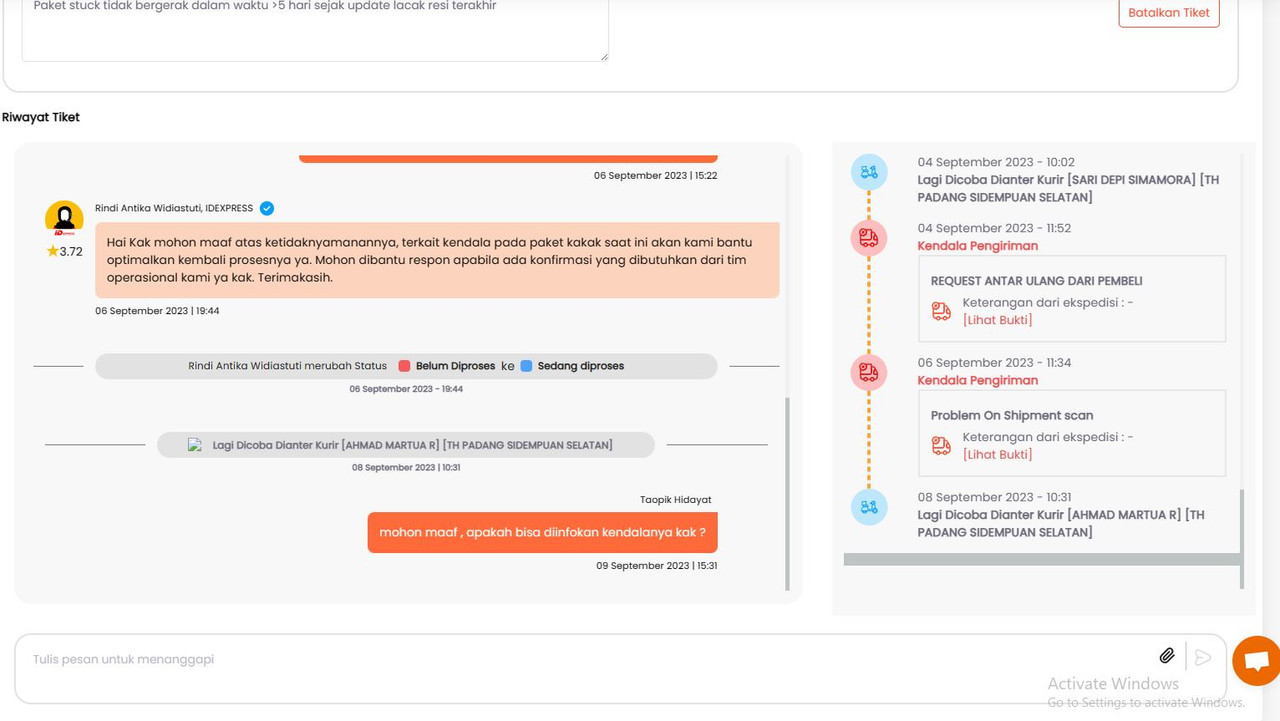 Paket stuck tidak bergerak dalam waktu >5 hari sejak update lacak resi terakhir

Batalkan Tiket

Riwayat Tiket

06 September 2023 | 15:22

Rindi Antika Widiastuti, IDEXPRESS

★3.72

Hai Kak mohon maaf atas ketidaknyamanannya, terkait kendala pada paket kakak saat ini akan kami bantu optimalkan kembali prosesnya ya. Mohon dibantu respon apabila ada konfirmasi yang dibutuhkan dari tim operasional kami ya kak. Terimakasih.

06 September 2023 | 19:44

Rindi Antika Widiastuti merubah Status Belum Diproses ke Sedang diproses

06 September 2023 - 19:44

Lagi Dicoba Dianter Kurir [AHMAD MARTUA R] [TH PADANG SIDEMPUAN SELATAN]

08 September 2023 | 10:31

Taopik Hidayat

mohon maaf , apakah bisa diinfokan kendalanya kak ?

09 September 2023 | 15:31

04 September 2023 - 10:02
Lagi Dicoba Dianter Kurir [SARI DEPI SIMAMORA] [TH PADANG SIDEMPUAN SELATAN]

04 September 2023 - 11:52
Kendala Pengiriman

REQUEST ANTAR ULANG DARI PEMBELI
Keterangan dari ekspedisi : -
[Lihat Bukti]

06 September 2023 - 11:34
Kendala Pengiriman

Problem On Shipment scan
Keterangan dari ekspedisi : -
[Lihat Bukti]

08 September 2023 - 10:31
Lagi Dicoba Dianter Kurir [AHMAD MARTUA R] [TH PADANG SIDEMPUAN SELATAN]

Tulis pesan untuk menanggapi

Activate Windows
Go to Settings to activate Windows.