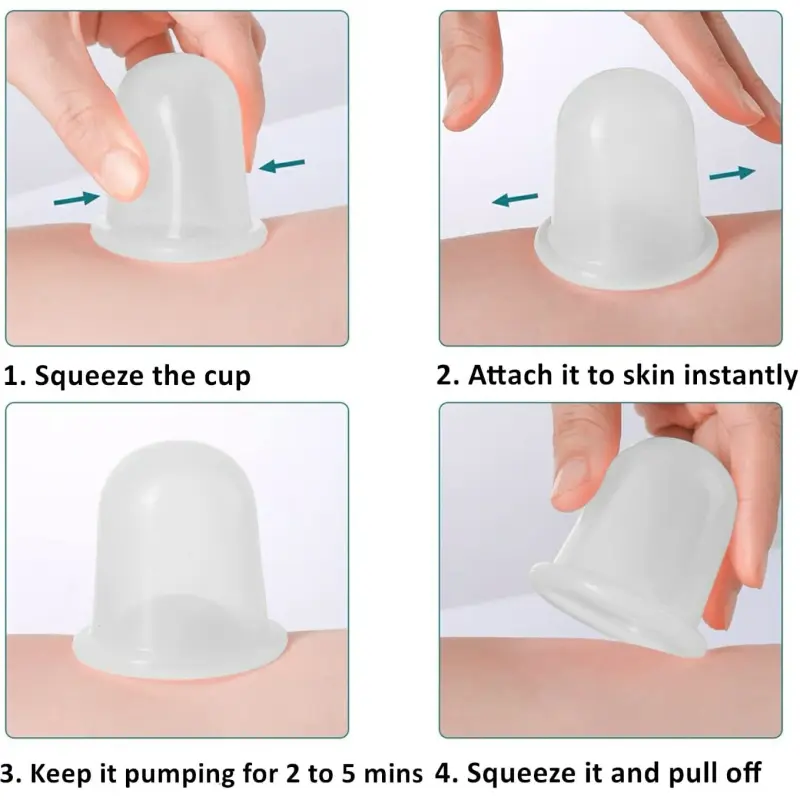 1. Squeeze the cup

2. Attach it to skin instantly

3. Keep it pumping for 2 to 5 mins

4. Squeeze it and pull off