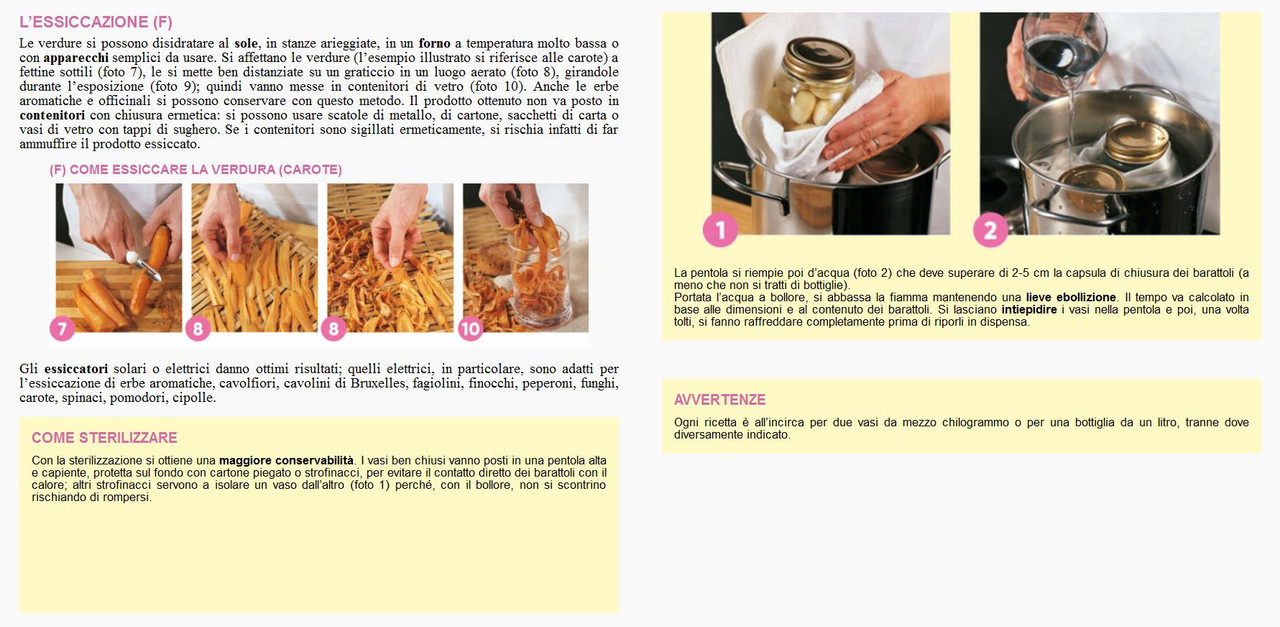 L'ESSICCAZIONE (F)

Le verdure si possono disidratare al sole, in stanze arieggiate, in un forno a temperatura molto bassa o con apparecchi semplici da usare. Si affettano le verdure (l'esempio illustrato si riferisce alle carote) a fettine sottili (foto 7), le si mette ben distanziate su un graticcio in un luogo aerato (foto 8), girandole durante l'esposizione (foto 9); quindi vanno messe in contenitori di vetro (foto 10). Anche le erbe aromatiche e officinali si possono conservare con questo metodo. Il prodotto ottenuto non va posto in contenitori con chiusura ermetica: si possono usare scatole di metallo, di cartone, sacchetti di carta o vasi di vetro con tappi di sughero. Se i contenitori sono sigillati ermeticamente, si rischia infatti di far ammuffire il prodotto essiccato.

(F) COME ESSICCARE LA VERDURA (CAROTE)

7 8 8 10

Gli essiccatori solari o elettrici danno ottimi risultati; quelli elettrici, in particolare, sono adatti per l'essiccazione di erbe aromatiche, cavolfiori, cavolini di Bruxelles, fagiolini, finocchi, peperoni, funghi, carote, spinaci, pomodori, cipolle.

COME STERILIZZARE

Con la sterilizzazione si ottiene una maggiore conservabilità. I vasi ben chiusi vanno posti in una pentola alta e capiente, protetta sul fondo con cartone piegato o strofinacci, per evitare il contatto diretto dei barattoli con il calore; altri strofinacci servono a isolare un vaso dall'altro (foto 1) perché, con il bollore, non si scontrino rischiando di rompersi.

1 2

La pentola si riempie poi d'acqua (foto 2) che deve superare di 2-5 cm la capsula di chiusura dei barattoli (a meno che non si tratti di bottiglie).
Portata l'acqua a bollore, si abbassa la fiamma mantenendo una lieve ebollizione. Il tempo va calcolato in base alle dimensioni e al contenuto dei barattoli. Si lasciano intiepidire i vasi nella pentola e poi, una volta tolti, si fanno raffreddare completamente prima di riporli in dispensa.

AVVERTENZE

Ogni ricetta è all'incirca per due vasi da mezzo chilogrammo o per una bottiglia da un litro, tranne dove diversamente indicato.