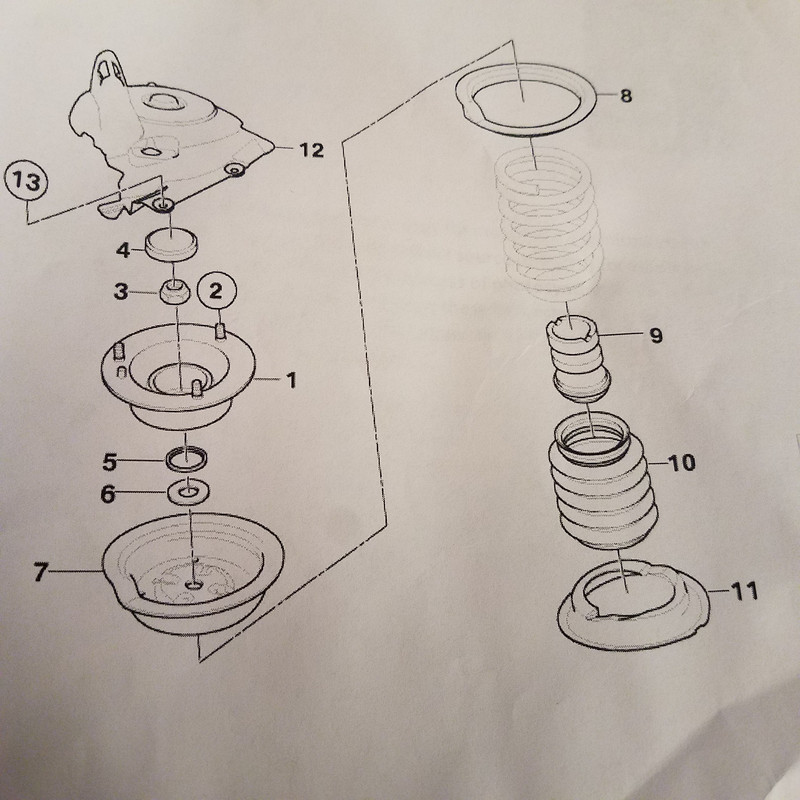 12
13
4
3
2
1
5
6
7
8
9
10
11