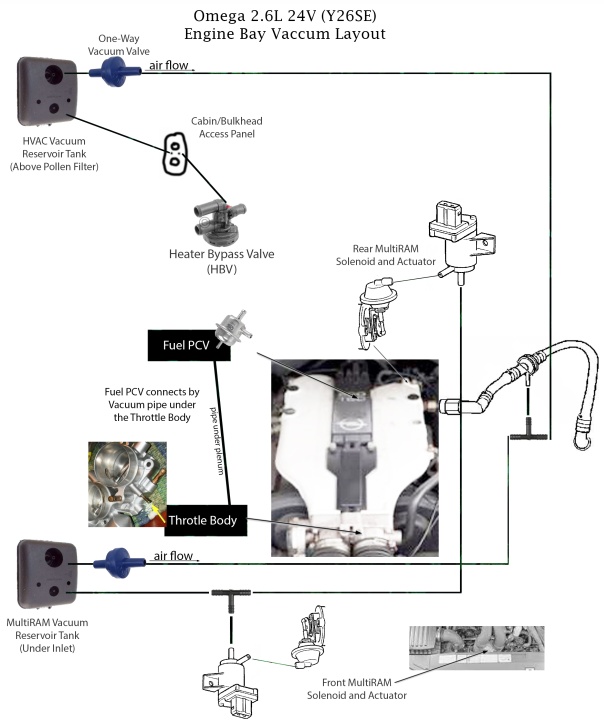 Omega 2.6L 24V (Y26SE)
Engine Bay Vaccum Layout

One-Way Vacuum Valve

air flow

HVAC Vacuum Reservoir Tank (Above Pollen Filter)

Cabin/Bulkhead Access Panel

Heater Bypass Valve (HBV)

Rear MultiRAM Solenoid and Actuator

Fuel PCV

Fuel PCV connects by Vacuum pipe under the Throttle Body

pipe under plenum

Throtle Body

air flow

MultiRAM Vacuum Reservoir Tank (Under Inlet)

Front MultiRAM Solenoid and Actuator