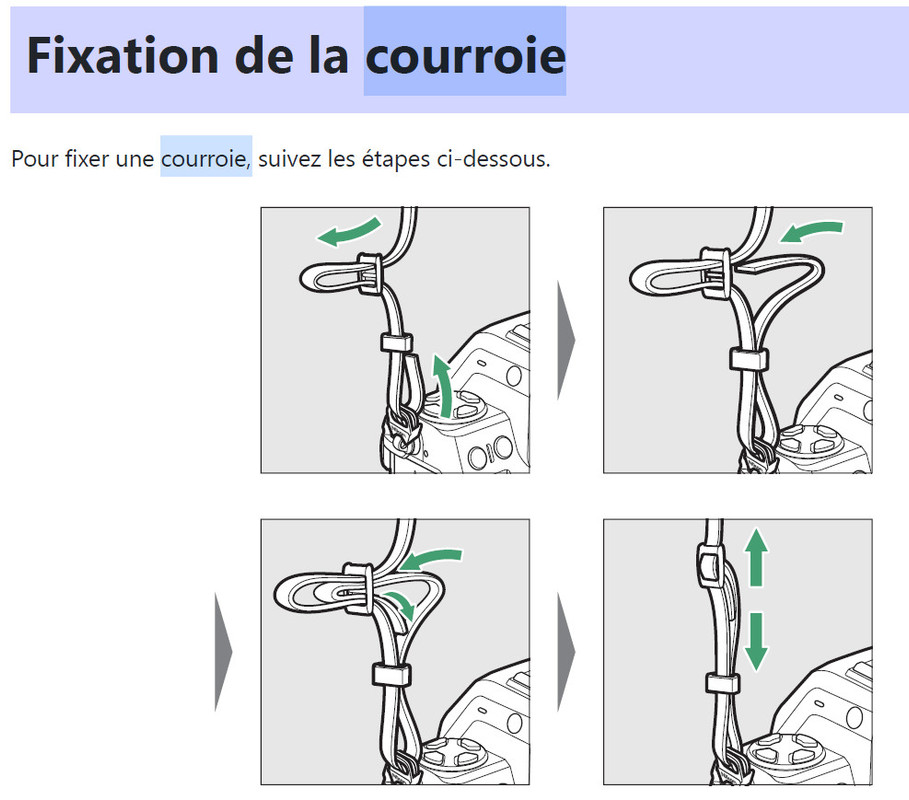 Fixation de la courroie

Pour fixer une courroie, suivez les étapes ci-dessous.