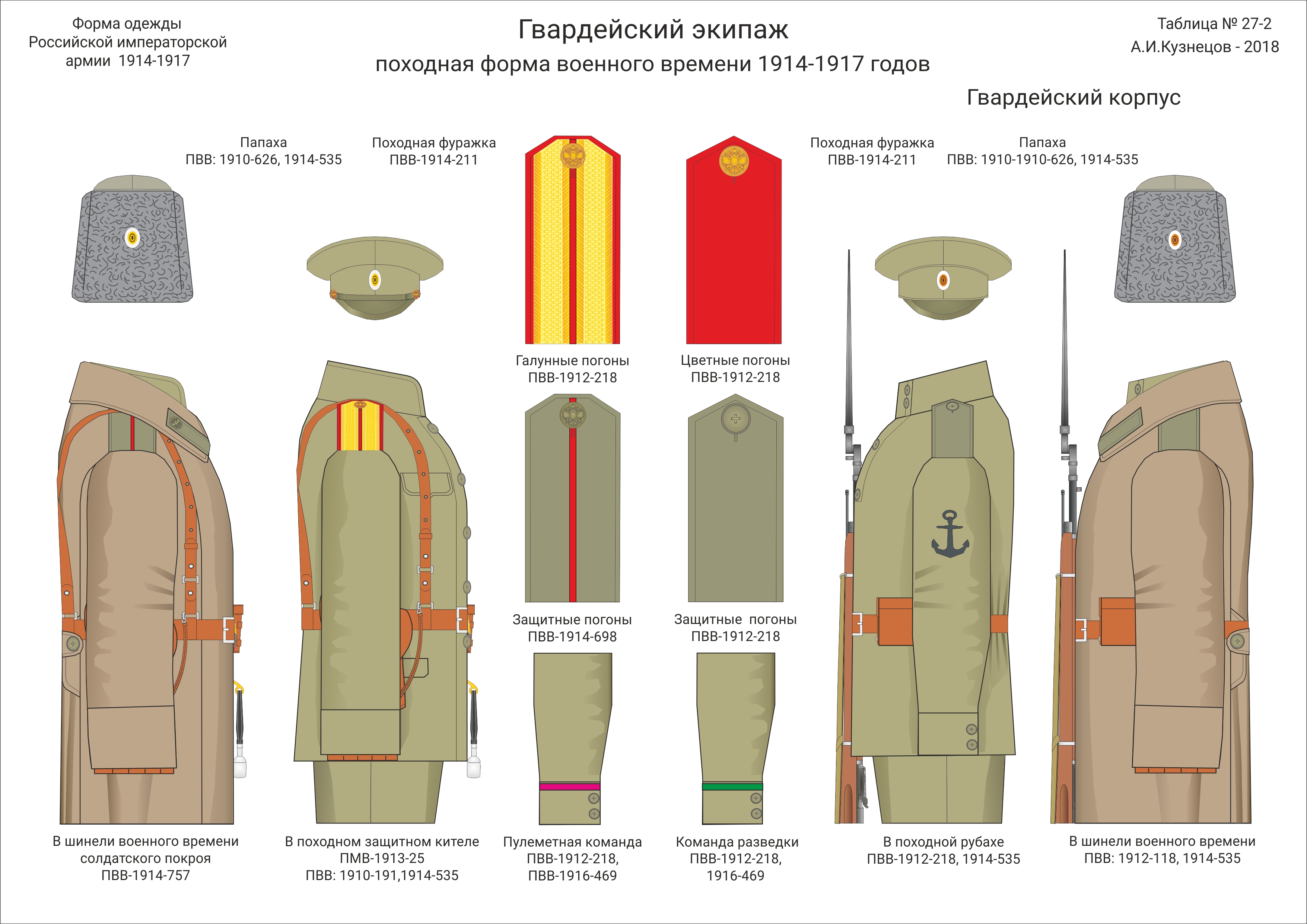 Форма одежды
Российской императорской
армии 1914-1917

Гвардейский экипаж
походная форма военного времени 1914-1917 годов

Таблица № 27-2
А.И.Кузнецов - 2018

Гвардейский корпус

Папаха
ПВВ: 1910-626, 1914-535

Походная фуражка
ПВВ-1914-211

Походная фуражка
ПВВ-1914-211

Папаха
ПВВ: 1910-1910-626, 1914-535

Галунные погоны
ПВВ-1912-218

Цветные погоны
ПВВ-1912-218

Защитные погоны
ПВВ-1914-698

Защитные погоны
ПВВ-1912-218

В шинели военного времени
солдатского покроя
ПВВ-1914-757

В походном защитном кителе
ПМВ-1913-25
ПВВ: 1910-191,1914-535

Пулеметная команда
ПВВ-1912-218,
ПВВ-1916-469

Команда разведки
ПВВ-1912-218,
1916-469

В походной рубахе
ПВВ-1912-218, 1914-535

В шинели военного времени
ПВВ: 1912-118, 1914-535