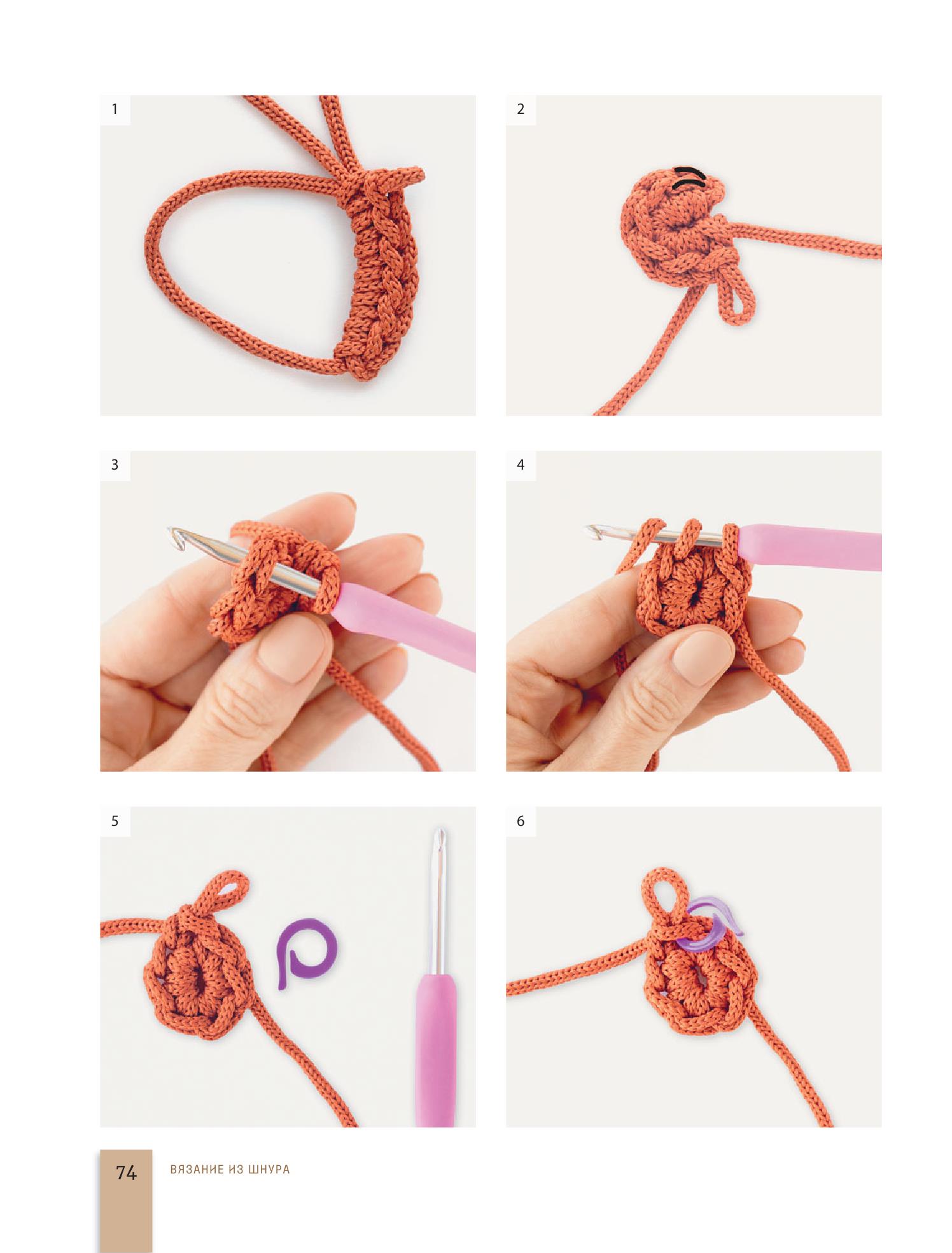 1

2

3

4

5

6

74 ВЯЗАНИЕ ИЗ ШНУРА