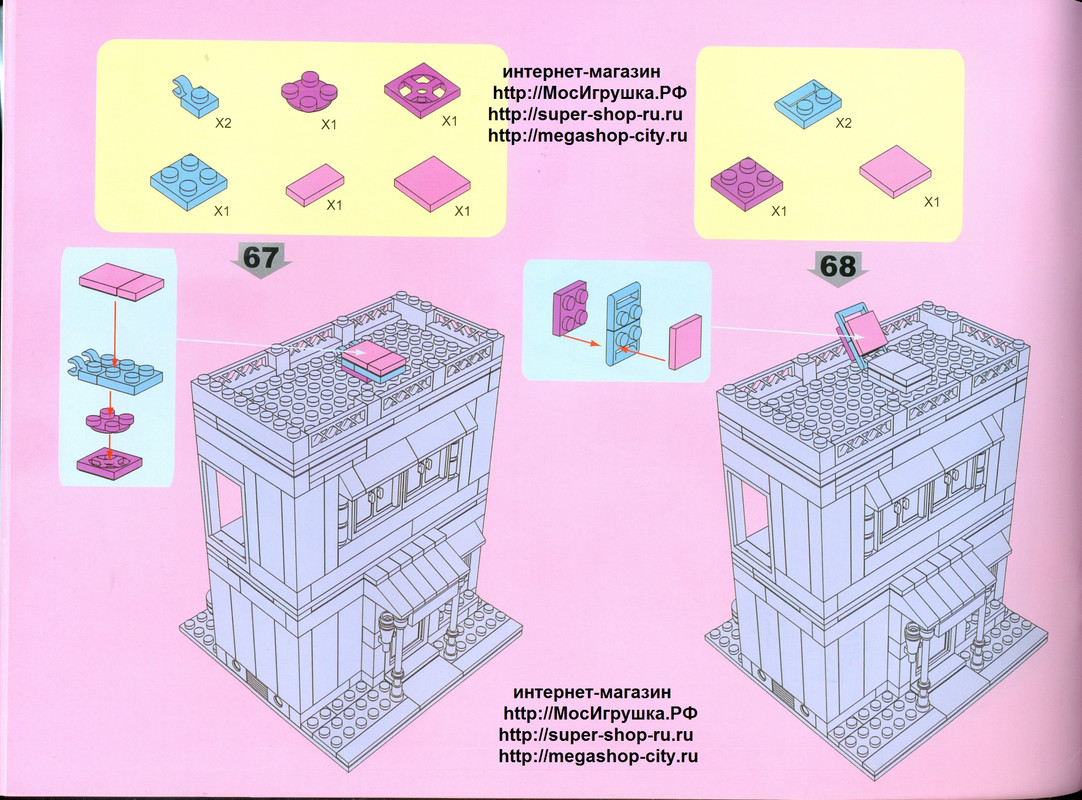 X2
X1
X1
X1
X1
X1

интернет-магазин
http://МосИгрушка.РФ
http://super-shop-ru.ru
http://megashop-city.ru

X2
X1
X1

67

68

интернет-магазин
http://МосИгрушка.РФ
http://super-shop-ru.ru
http://megashop-city.ru