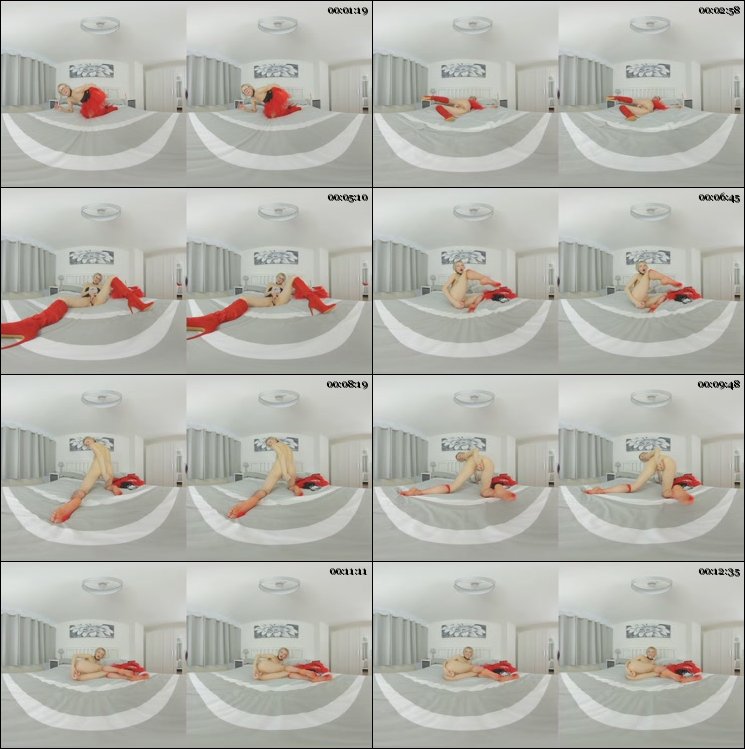 00:01:19

00:02:58

00:05:10

00:06:45

00:08:19

00:09:48

00:11:11

00:12:35