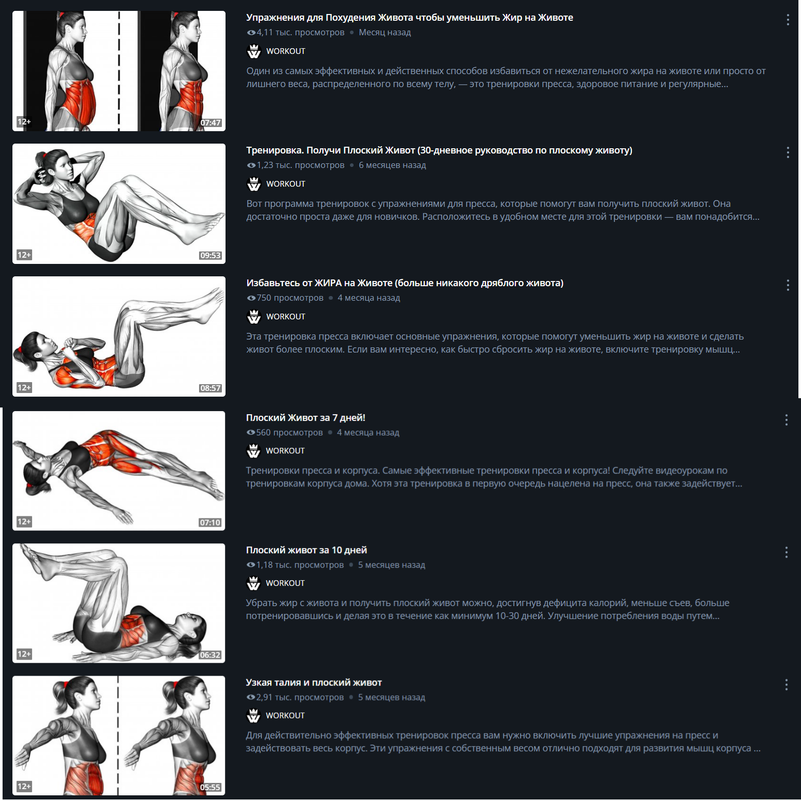 12+
07:47
Упражнения для Похудения Живота чтобы уменьшить Жир на Животе
4,11 тыс. просмотров • Месяц назад
WORKOUT
Один из самых эффективных и действенных способов избавиться от нежелательного жира на животе или просто от лишнего веса, распределенного по всему телу, — это тренировки пресса, здоровое питание и регулярные...

12+
09:53
Тренировка. Получи Плоский Живот (30-дневное руководство по плоскому животу)
1,23 тыс. просмотров • 6 месяцев назад
WORKOUT
Вот программа тренировок с упражнениями для пресса, которые помогут вам получить плоский живот. Она достаточно проста даже для новичков. Расположитесь в удобном месте для этой тренировки — вам понадобится...

12+
08:57
Избавьтесь от ЖИРА на Животе (больше никакого дряблого живота)
750 просмотров • 4 месяца назад
WORKOUT
Эта тренировка пресса включает основные упражнения, которые помогут уменьшить жир на животе и сделать живот более плоским. Если вам интересно, как быстро сбросить жир на животе, включите тренировку мышц...

12+
07:10
Плоский Живот за 7 дней!
560 просмотров • 4 месяца назад
WORKOUT
Тренировки пресса и корпуса. Самые эффективные тренировки пресса и корпуса! Следуйте видеоурокам по тренировкам корпуса дома. Хотя эта тренировка в первую очередь нацелена на пресс, она также задействует...

12+
06:32
Плоский живот за 10 дней
1,18 тыс. просмотров • 5 месяцев назад
WORKOUT
Убрать жир с живота и получить плоский живот можно, достигнув дефицита калорий, меньше съев, больше потренировавшись и делая это в течение как минимум 10-30 дней. Улучшение потребления воды путем...

12+
05:55
Узкая талия и плоский живот
2,91 тыс. просмотров • 5 месяцев назад
WORKOUT
Для действительно эффективных тренировок пресса вам нужно включить лучшие упражнения на пресс и задействовать весь корпус. Эти упражнения с собственным весом отлично подходят для развития мышц корпуса ...