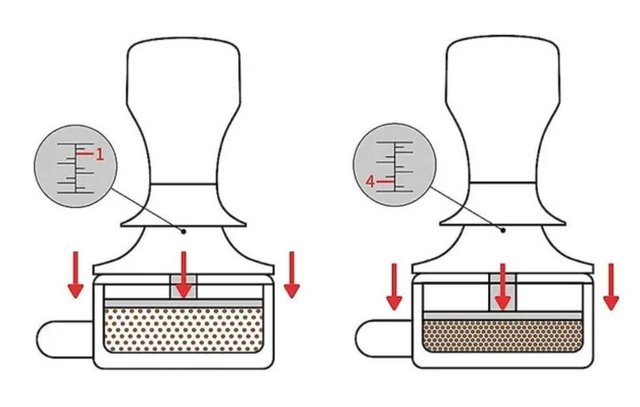 1

4