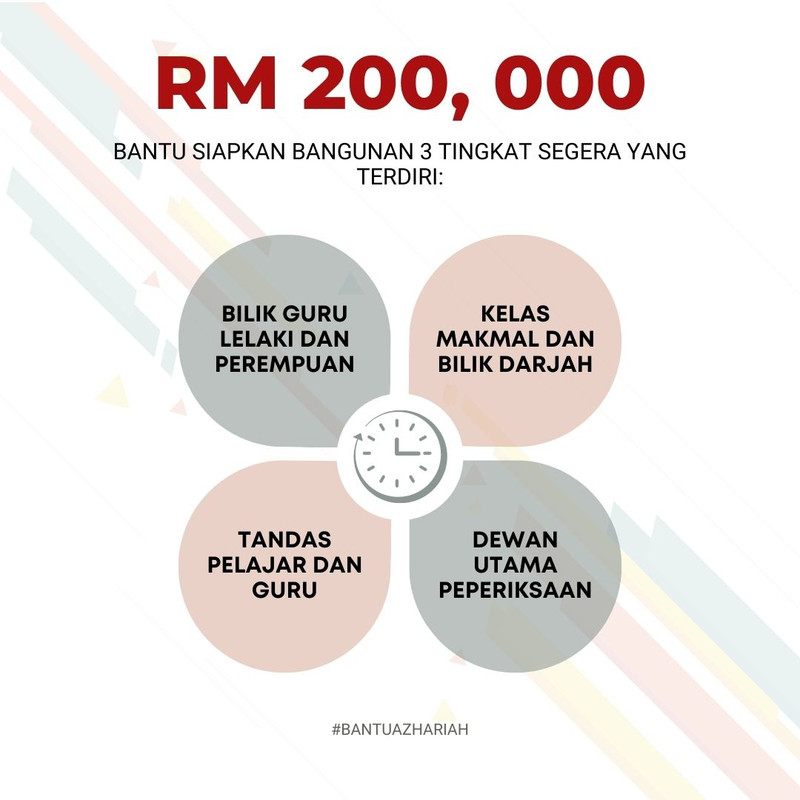 RM 200, 000

BANTU SIAPKAN BANGUNAN 3 TINGKAT SEGERA YANG TERDIRI:

BILIK GURU LELAKI DAN PEREMPUAN

KELAS MAKMAL DAN BILIK DARJAH

TANDAS PELAJAR DAN GURU

DEWAN UTAMA PEPERIKSAAN

#BANTUAZHARIAH