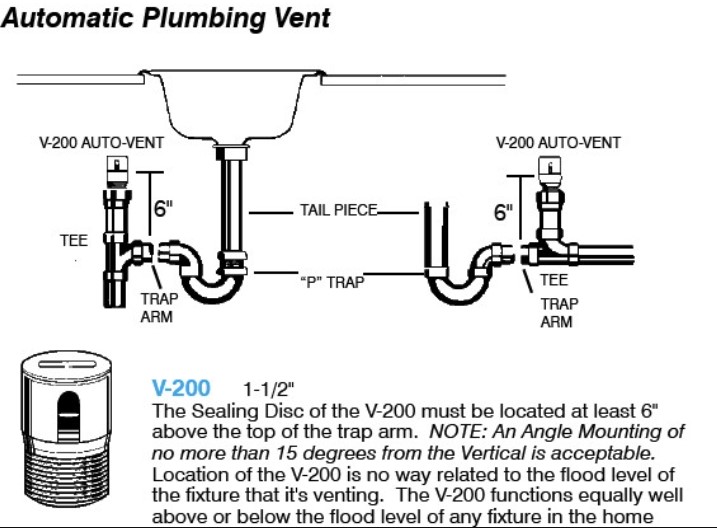 Automatic Plumbing Vent

V-200 AUTO-VENT

6"

TEE

TRAP ARM

TAIL PIECE

"P" TRAP

V-200 AUTO-VENT

6"

TEE

TRAP ARM

V-200 1-1/2"
The Sealing Disc of the V-200 must be located at least 6" above the top of the trap arm. NOTE: An Angle Mounting of no more than 15 degrees from the Vertical is acceptable. Location of the V-200 is no way related to the flood level of the fixture that it's venting. The V-200 functions equally well above or below the flood level of any fixture in the home