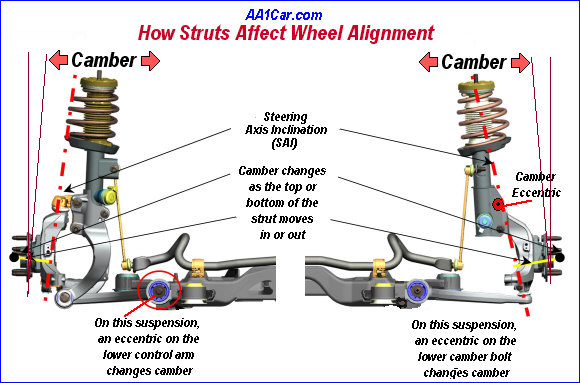 AA1Car.com
How Struts Affect Wheel Alignment

Camber

Camber

Steering Axis Inclination (SAI)

Camber changes as the top or bottom of the strut moves in or out

Camber Eccentric

On this suspension, an eccentric on the lower control arm changes camber

On this suspension, an eccentric on the lower camber bolt changes camber