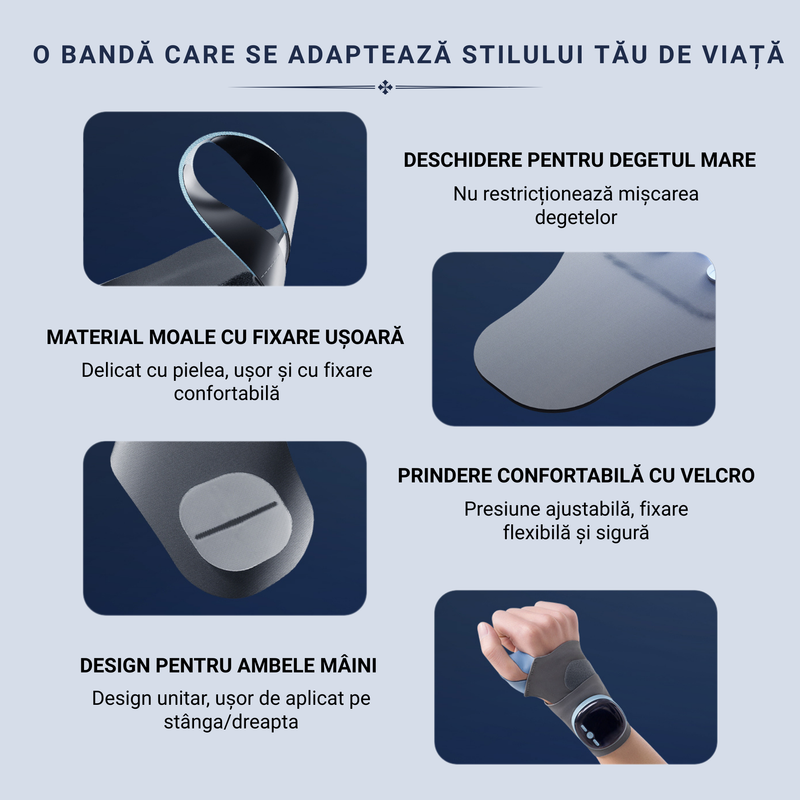 O BANDĂ CARE SE ADAPTEAZĂ STILULUI TĂU DE VIAȚĂ

DESCHIDERE PENTRU DEGETUL MARE

Nu restricționează mișcarea degetelor

MATERIAL MOALE CU FIXARE UȘOARĂ

Delicat cu pielea, ușor și cu fixare confortabilă

PRINDERE CONFORTABILĂ CU VELCRO

Presiune ajustabilă, fixare flexibilă și sigură

DESIGN PENTRU AMBELE MÂINI

Design unitar, ușor de aplicat pe stânga/dreapta