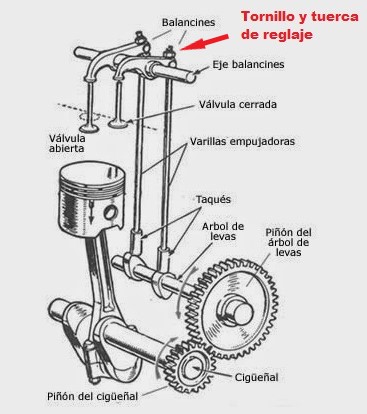 Balancines

Tornillo y tuerca de reglaje

Eje balancines

Válvula cerrada

Válvula abierta

Varillas empujadoras

Taqués

Arbol de levas

Piñón del árbol de levas

Cigüeñal

Piñón del cigüeñal