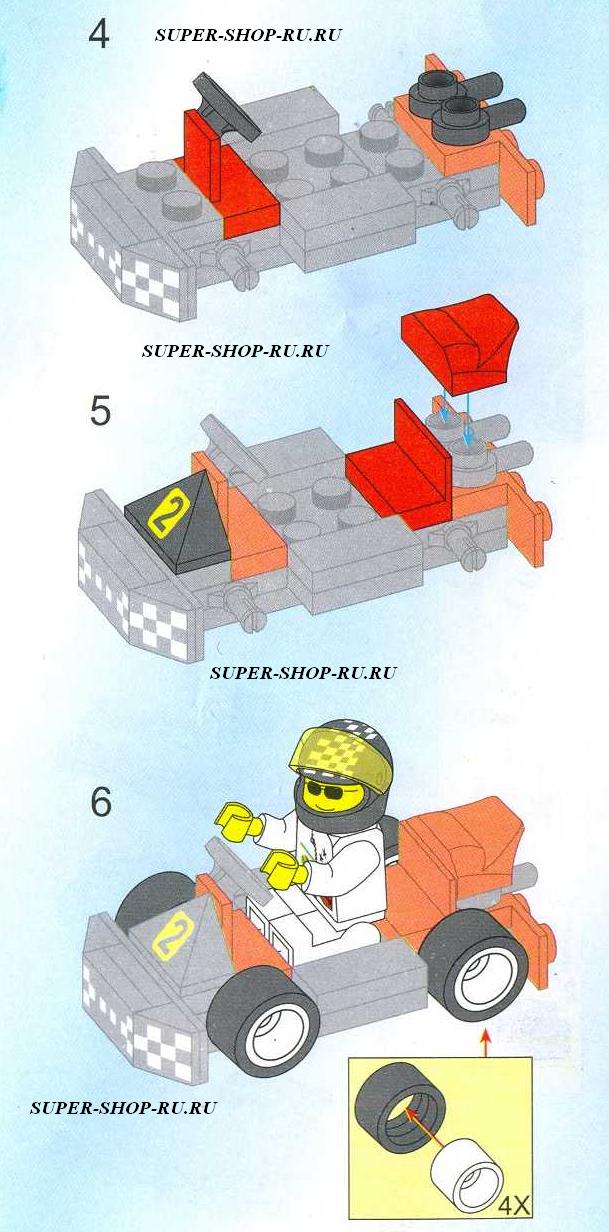 4

SUPER-SHOP-RU.RU

SUPER-SHOP-RU.RU

5

2

SUPER-SHOP-RU.RU

6

2

SUPER-SHOP-RU.RU

4X