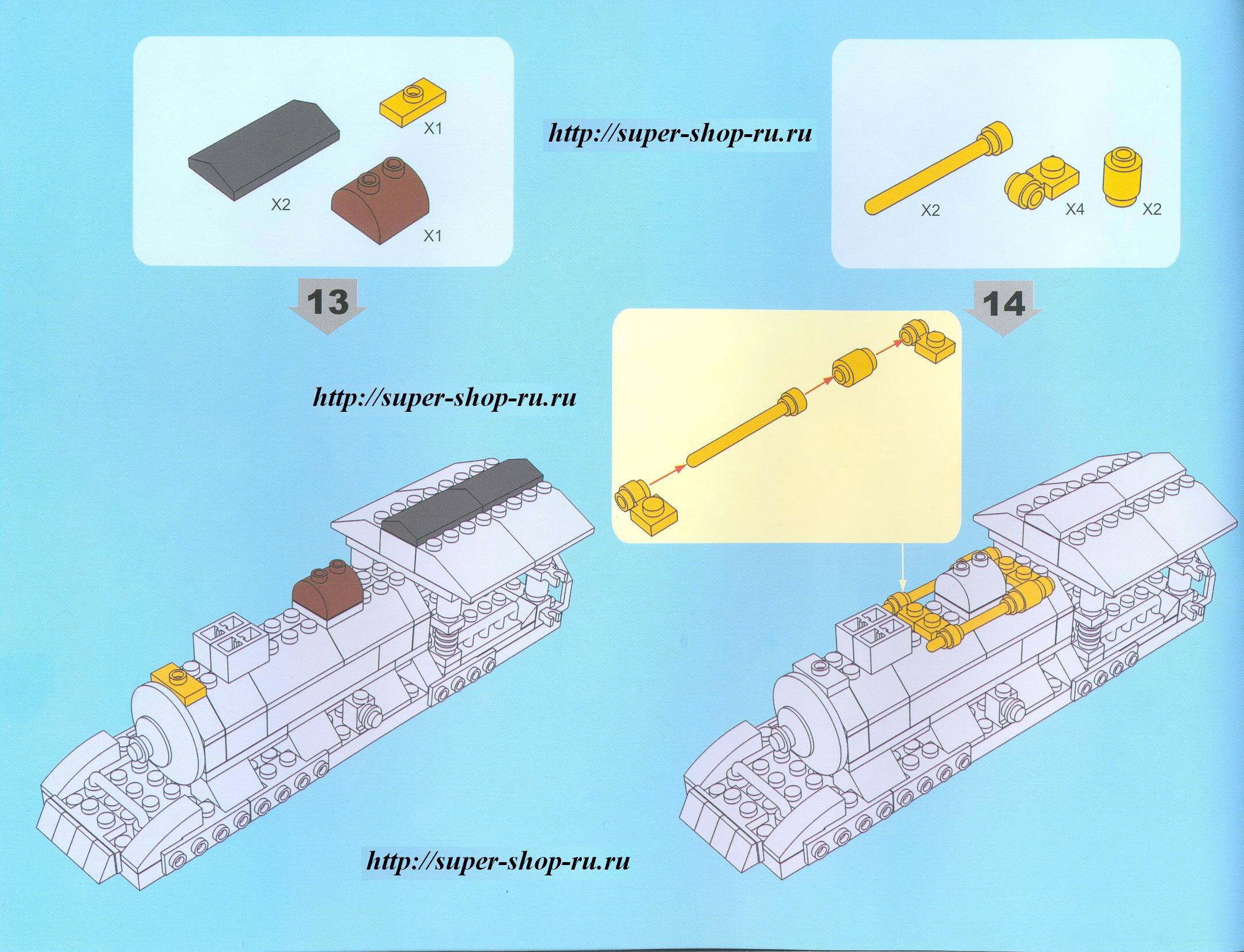 X1
X2
X1

http://super-shop-ru.ru

X2
X4
X2

13

14

http://super-shop-ru.ru

http://super-shop-ru.ru