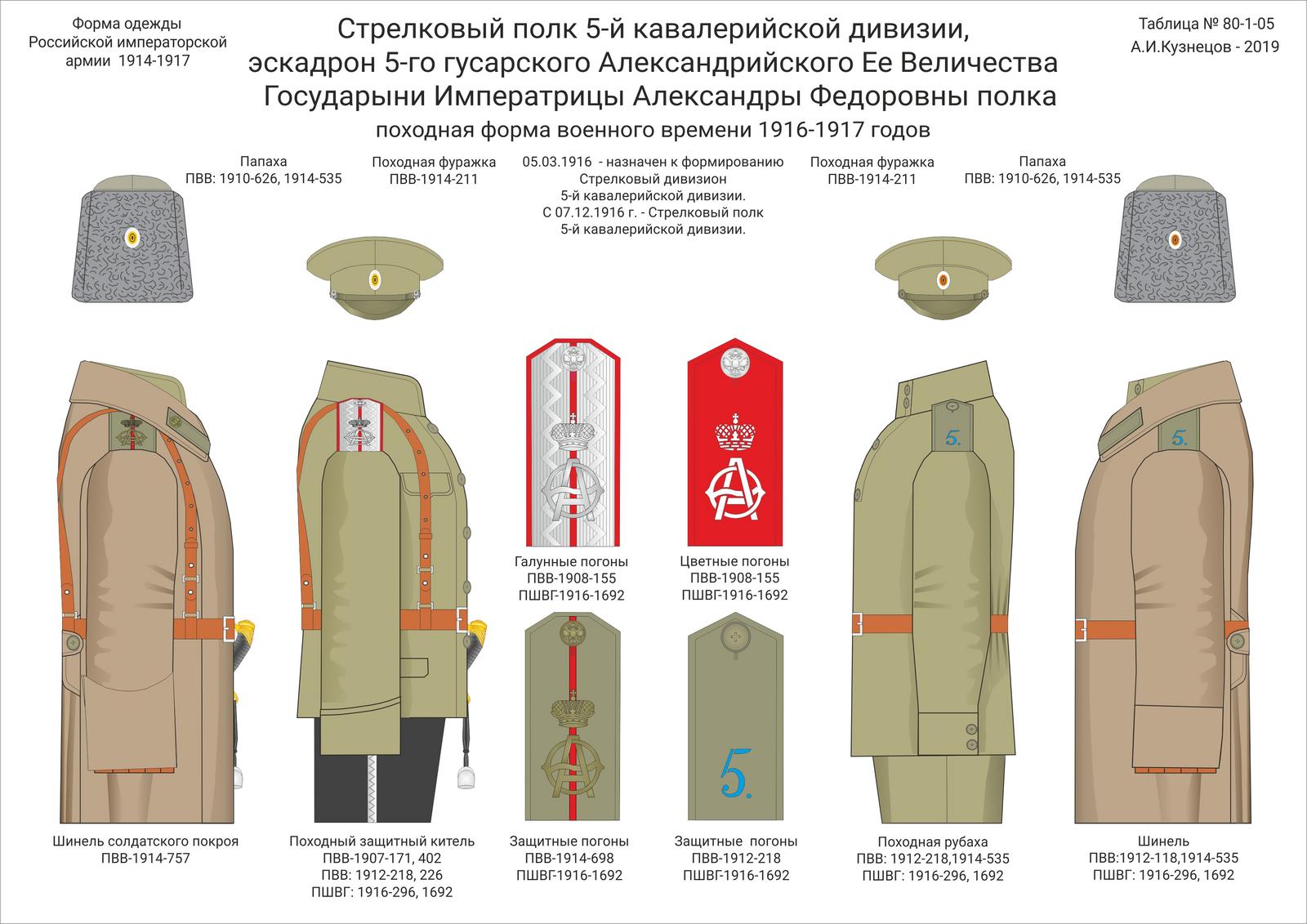 Форма одежды
Российской императорской
армии 1914-1917

Стрелковый полк 5-й кавалерийской дивизии,
эскадрон 5-го гусарского Александрийского Ее Величества
Государыни Императрицы Александры Федоровны полка
походная форма военного времени 1916-1917 годов

Таблица № 80-1-05
А.И.Кузнецов - 2019

Папаха
ПВВ: 1910-626, 1914-535

Походная фуражка
ПВВ-1914-211

05.03.1916 - назначен к формированию
Стрелковый дивизион
5-й кавалерийской дивизии.
С 07.12.1916 г. - Стрелковый полк
5-й кавалерийской дивизии.

Походная фуражка
ПВВ-1914-211

Папаха
ПВВ: 1910-626, 1914-535

5.

5.

Галунные погоны
ПВВ-1908-155
ПШВГ-1916-1692

Цветные погоны
ПВВ-1908-155
ПШВГ-1916-1692

5.

Шинель солдатского покроя
ПВВ-1914-757

Походный защитный китель
ПВВ-1907-171, 402
ПВВ: 1912-218, 226
ПШВГ: 1916-296, 1692

Защитные погоны
ПВВ-1914-698
ПШВГ-1916-1692

Защитные погоны
ПВВ-1912-218
ПШВГ-1916-1692

Походная рубаха
ПВВ: 1912-218,1914-535
ПШВГ: 1916-296, 1692

Шинель
ПВВ:1912-118,1914-535
ПШВГ: 1916-296, 1692