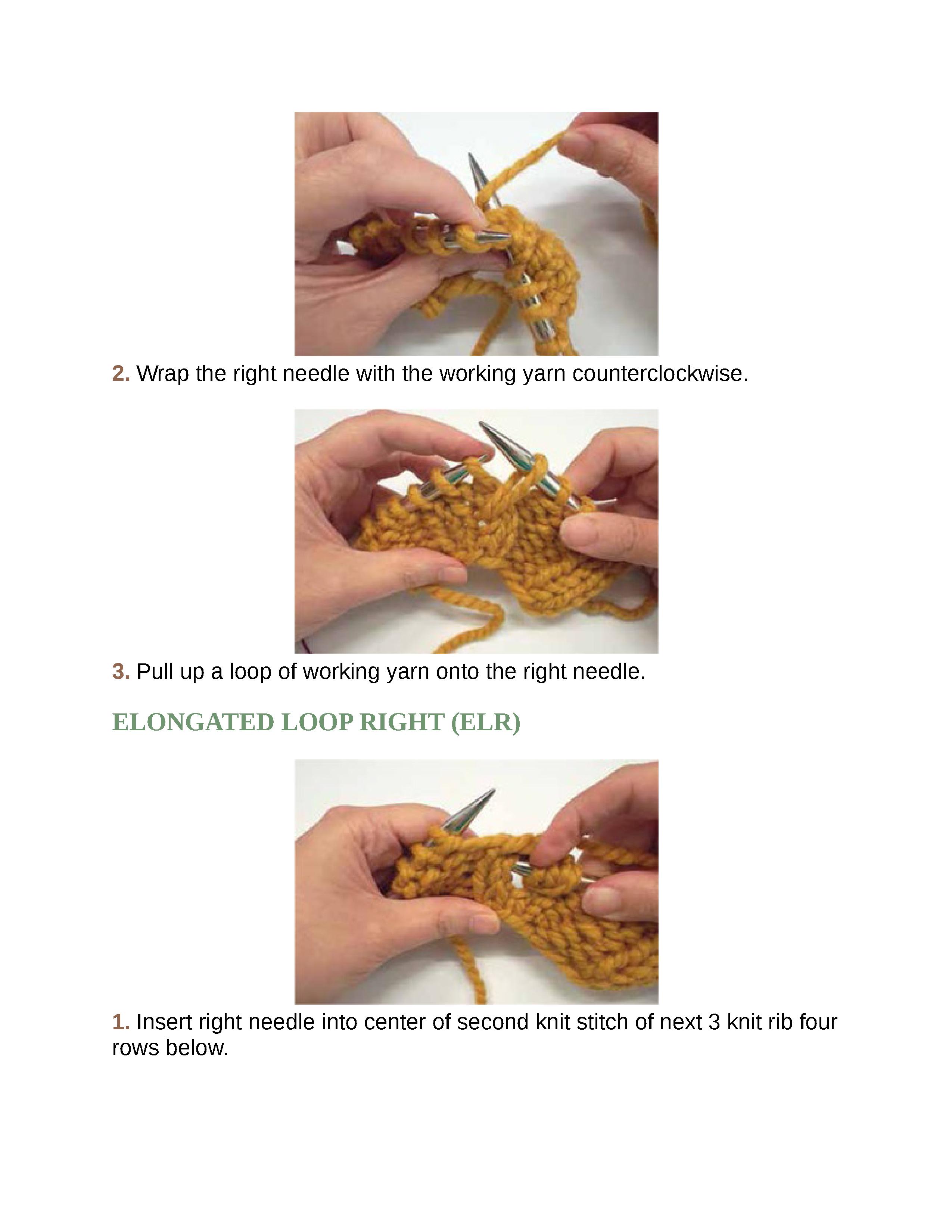 2. Wrap the right needle with the working yarn counterclockwise.

3. Pull up a loop of working yarn onto the right needle.

ELONGATED LOOP RIGHT (ELR)

1. Insert right needle into center of second knit stitch of next 3 knit rib four rows below.