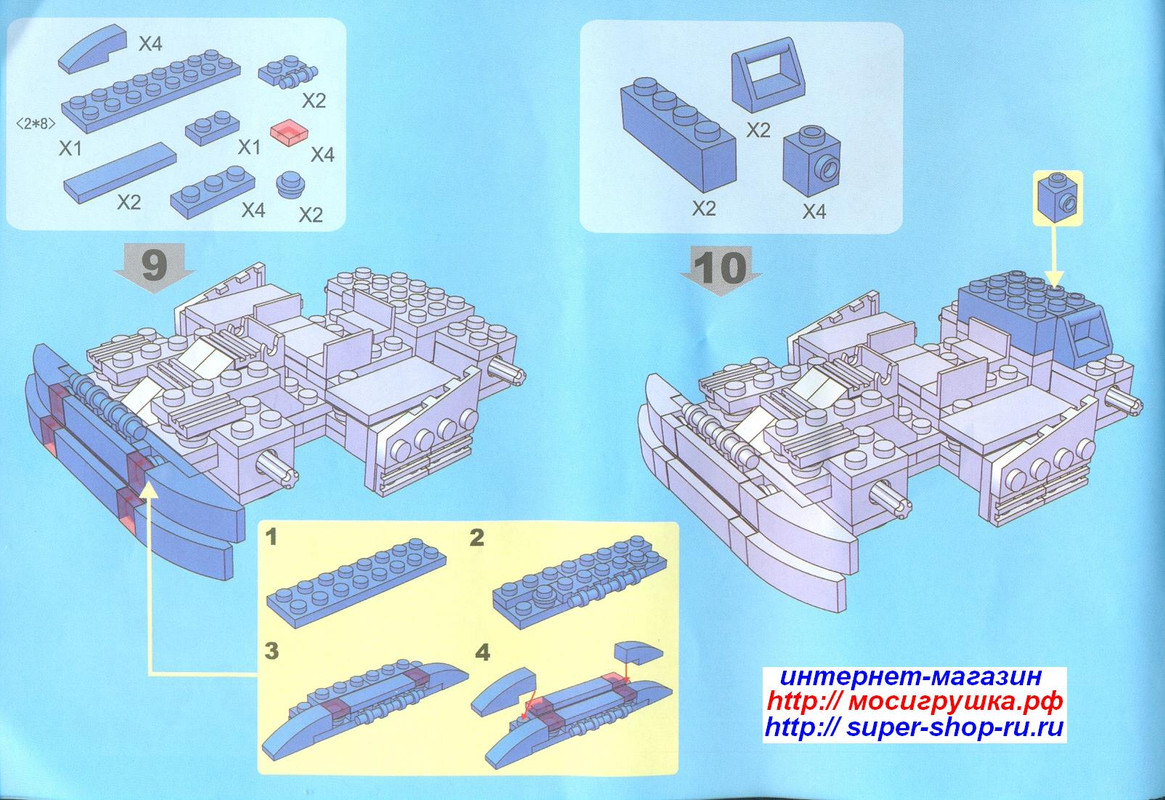 X4
X2
<2*8>
X1
X1
X4
X2
X4
X2

9

1
2
3
4

X2
X2
X4

10

интернет-магазин
http:// мосигрушка.рф
http:// super-shop-ru.ru