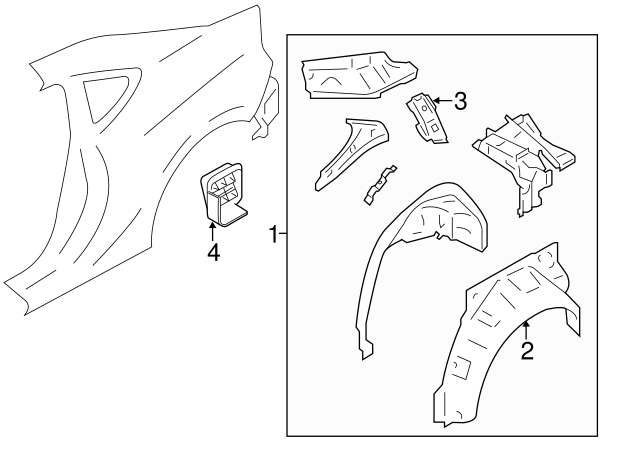 3
4
1
2