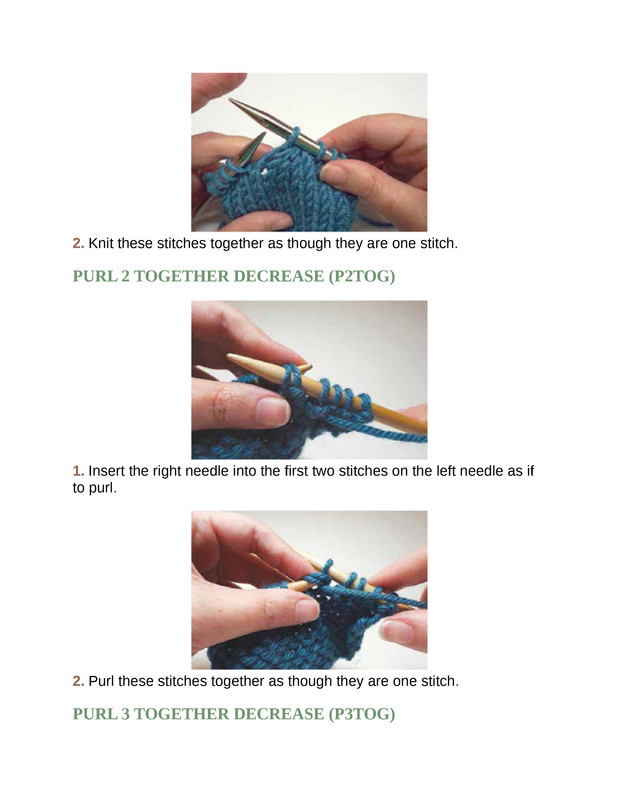 2. Knit these stitches together as though they are one stitch.

PURL 2 TOGETHER DECREASE (P2TOG)

1. Insert the right needle into the first two stitches on the left needle as if to purl.

2. Purl these stitches together as though they are one stitch.

PURL 3 TOGETHER DECREASE (P3TOG)