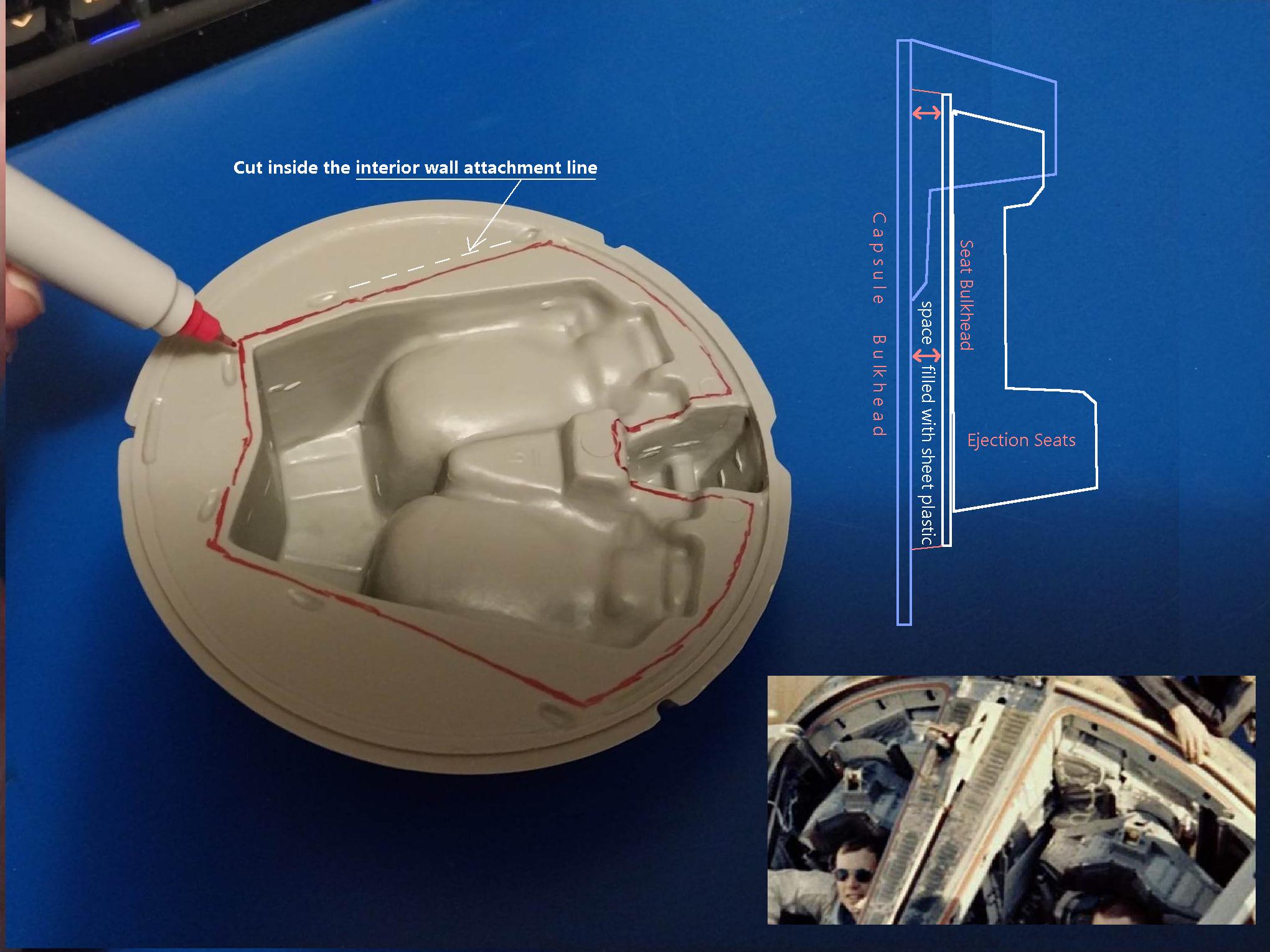 Cut inside the interior wall attachment line

Capsule Bulkhead

space filled with sheet plastic

Seat Bulkhead

Ejection Seats